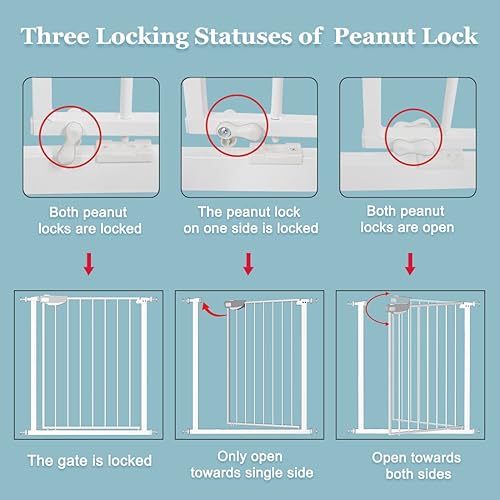 Three Locking Statuses of Peanut Lock

Both peanut locks are locked

The peanut lock on one side is locked

Both peanut locks are open

The gate is locked

Only open towards single side

Open towards both sides