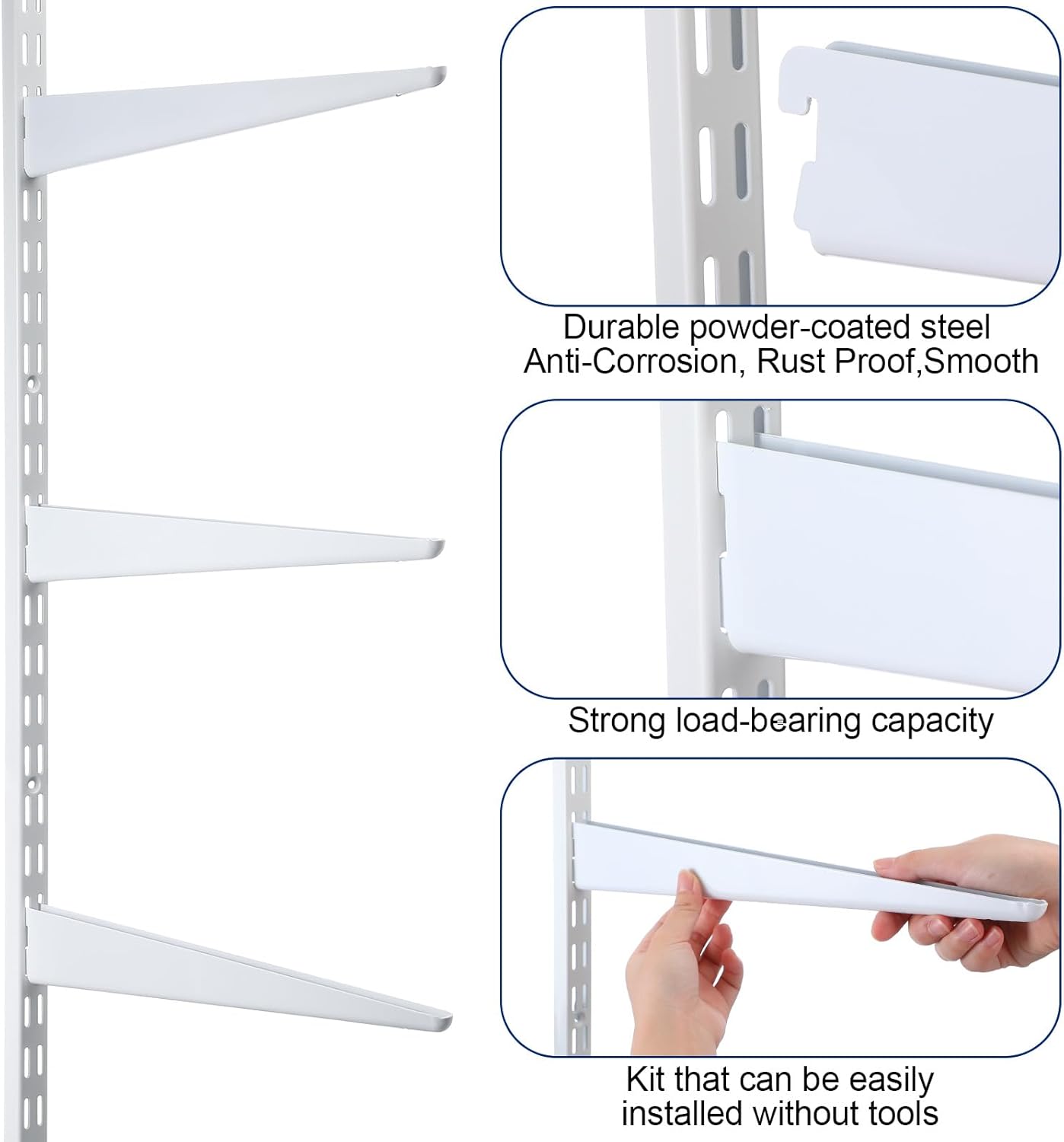 Durable powder-coated steel
Anti-Corrosion, Rust Proof,Smooth

Strong load-bearing capacity

Kit that can be easily installed without tools