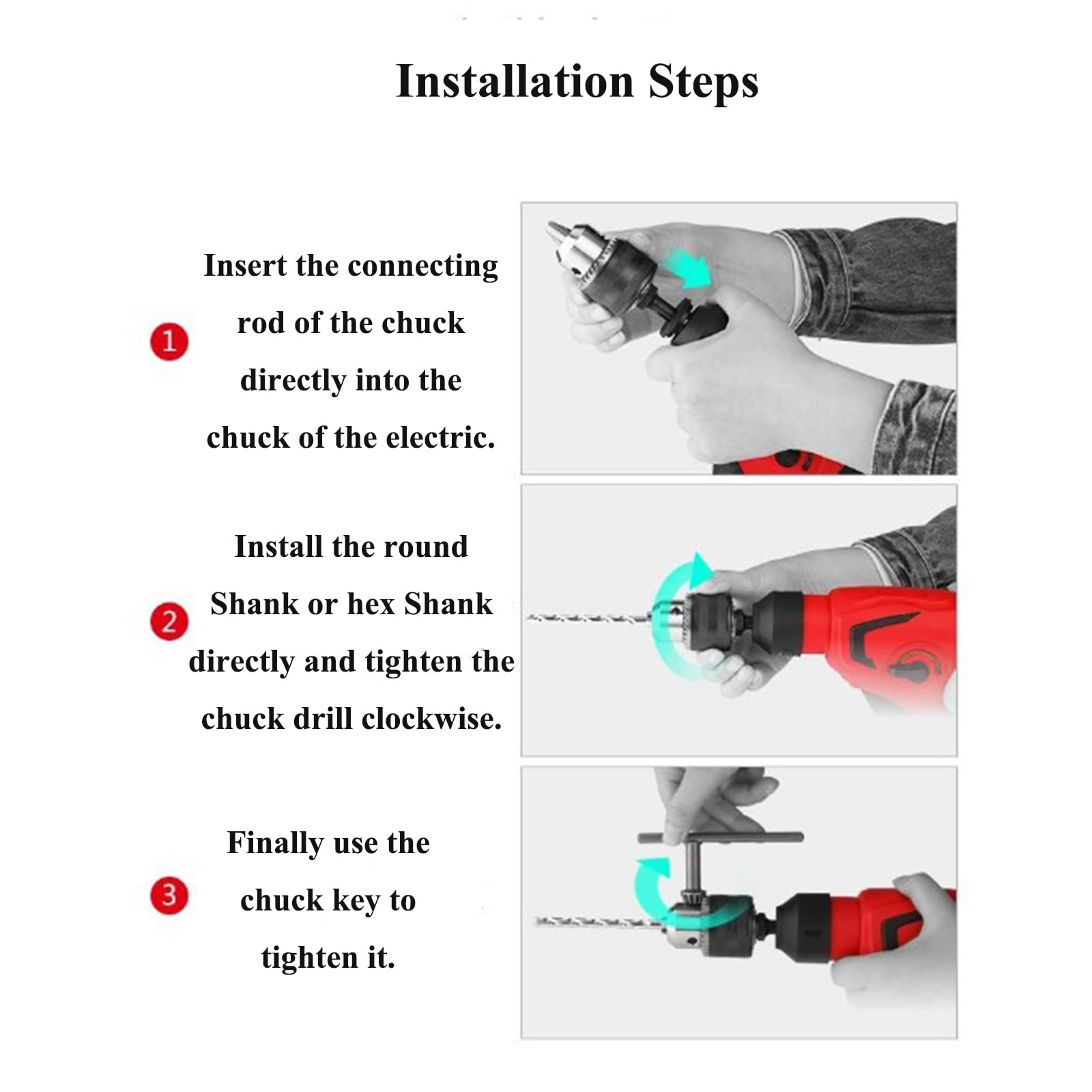 Installation Steps

1 Insert the connecting rod of the chuck directly into the chuck of the electric.

2 Install the round Shank or hex Shank directly and tighten the chuck drill clockwise.

3 Finally use the chuck key to tighten it.