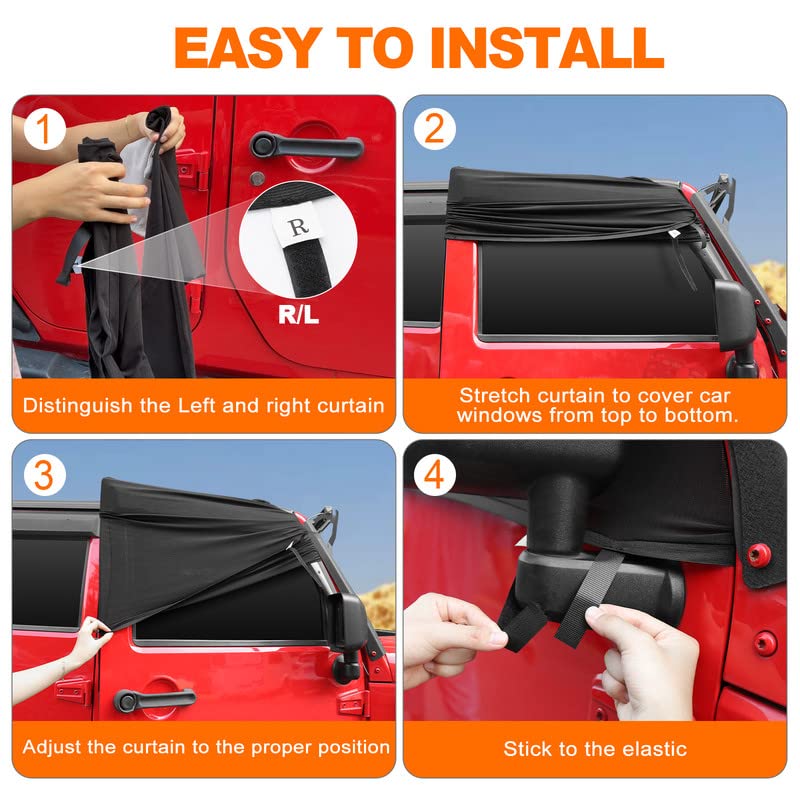 EASY TO INSTALL

1

R

R/L

Distinguish the Left and right curtain

2

Stretch curtain to cover car windows from top to bottom.

3

Adjust the curtain to the proper position

4

Stick to the elastic