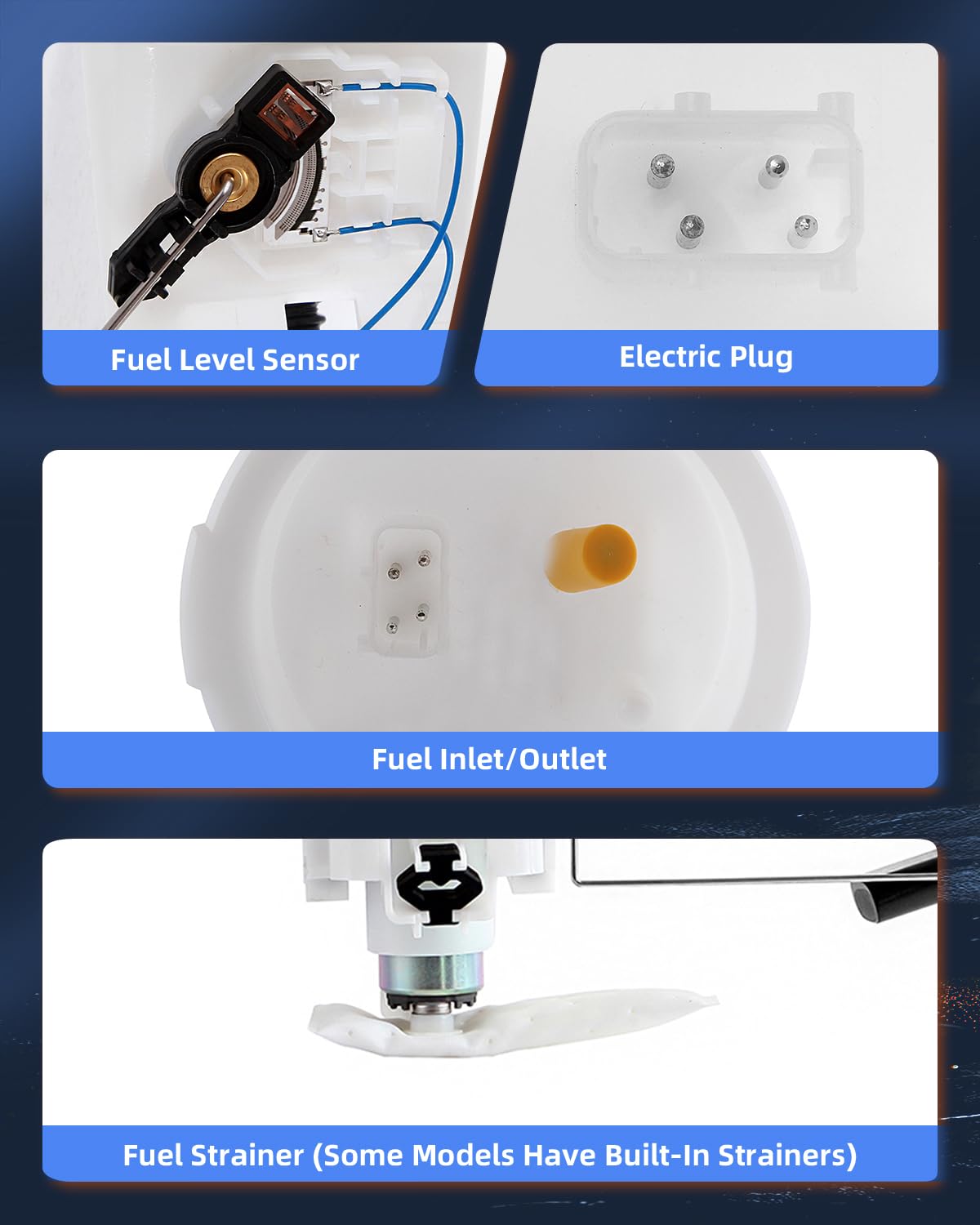 Fuel Level Sensor

Electric Plug

Fuel Inlet/Outlet

Fuel Strainer (Some Models Have Built-In Strainers)