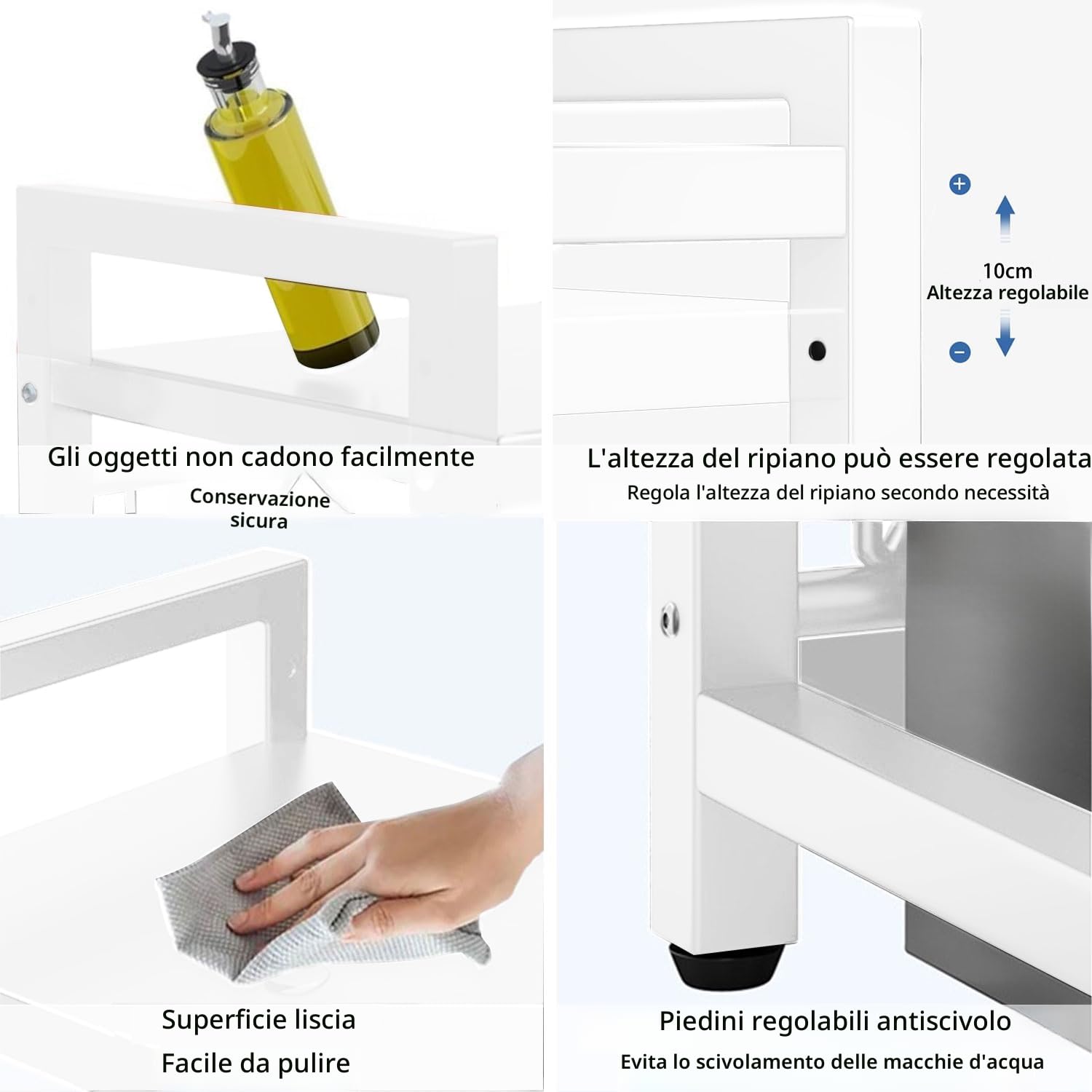 Gli oggetti non cadono facilmente

Conservazione sicura

10cm
Altezza regolabile

L'altezza del ripiano può essere regolata

Regola l'altezza del ripiano secondo necessità

Superficie liscia

Facile da pulire

Piedini regolabili antiscivolo

Evita lo scivolamento delle macchie d'acqua