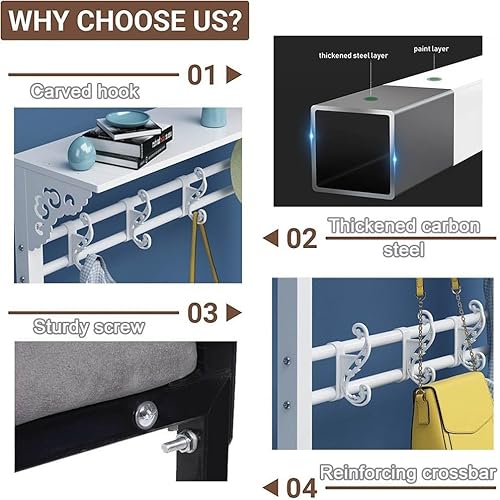 WHY CHOOSE US?

01

Carved hook

thickened steel layer

paint layer

02

Thickened carbon steel

03

Sturdy screw

Reinforcing crossbar

04