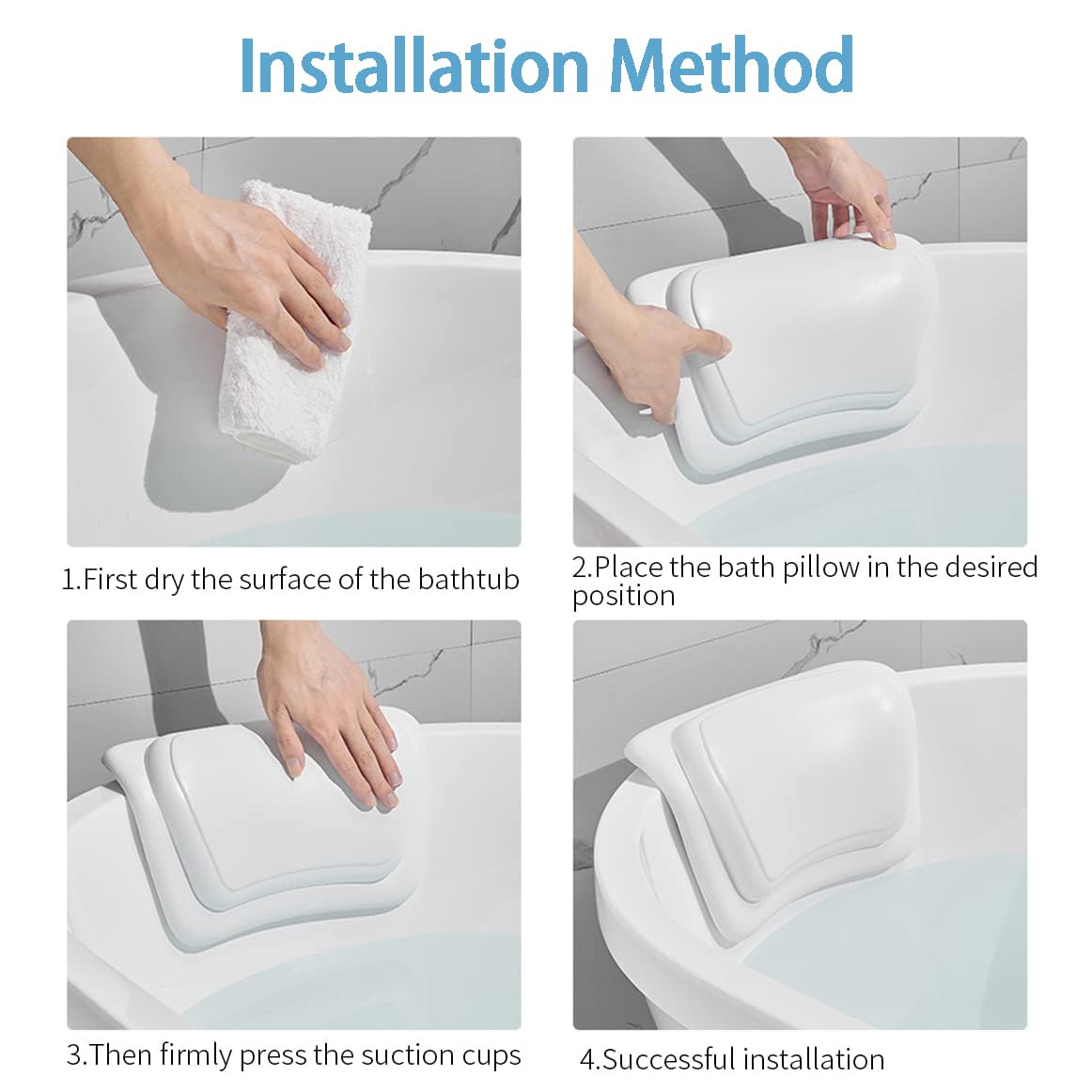 Installation Method

1.First dry the surface of the bathtub

2.Place the bath pillow in the desired position

3.Then firmly press the suction cups

4.Successful installation