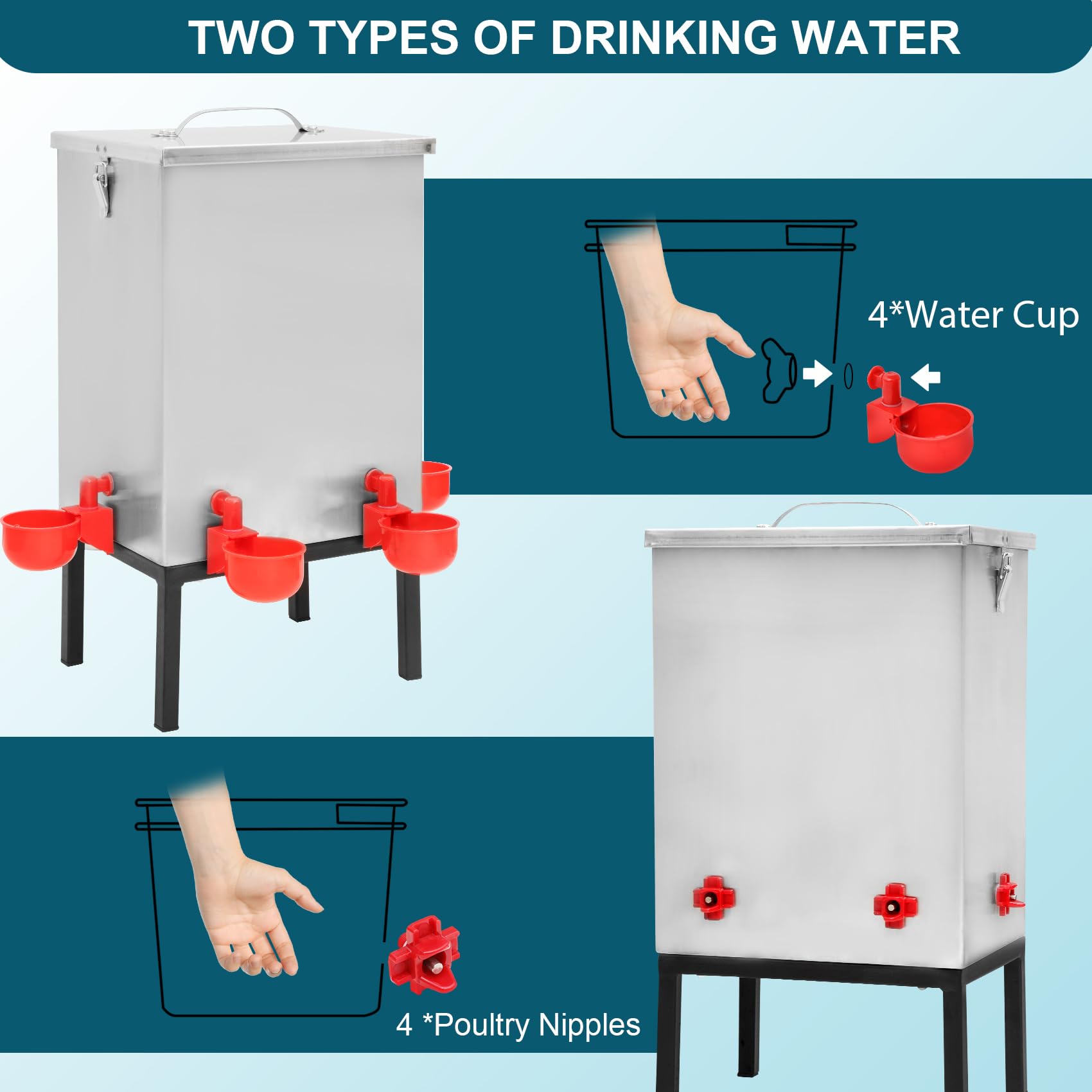 TWO TYPES OF DRINKING WATER

4*Water Cup

4 *Poultry Nipples