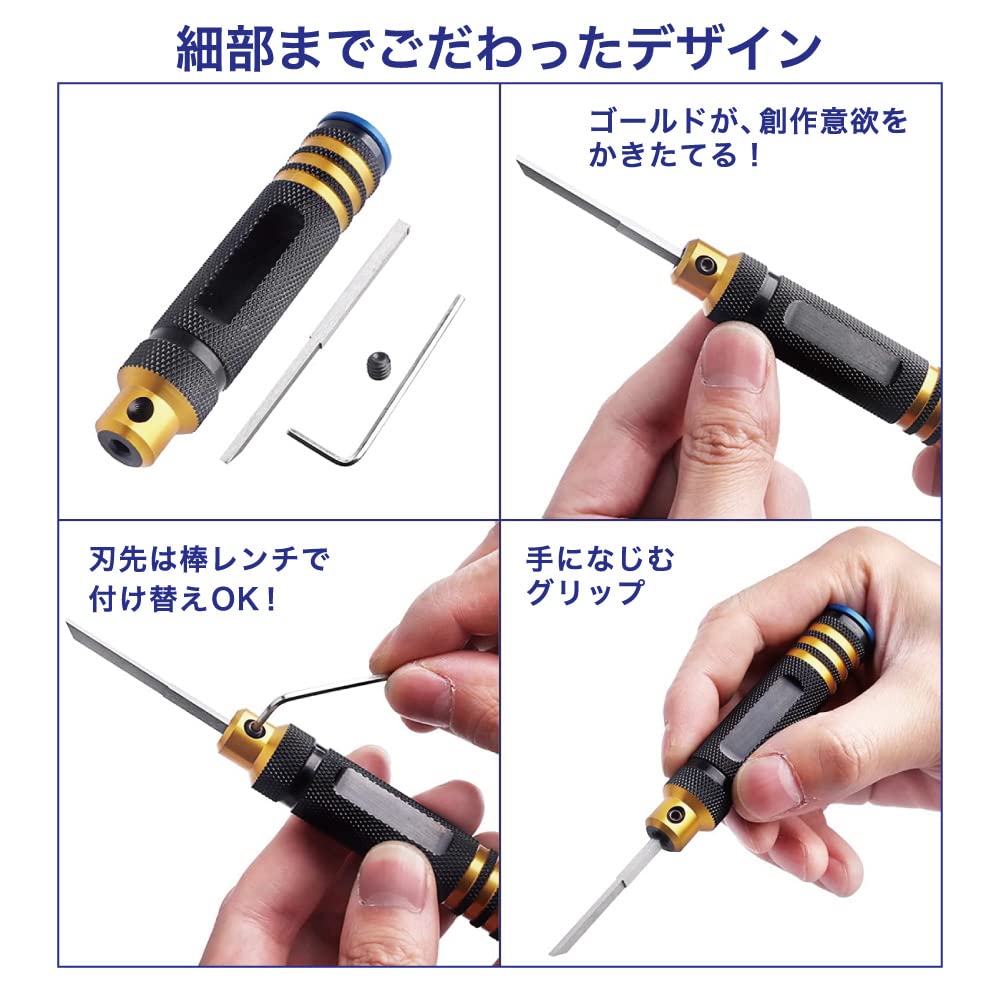 細部までごだわったデザイン

ゴールドが、創作意欲をかきたてる！

刃先は棒レンチで付け替えOK！

手になじむグリップ