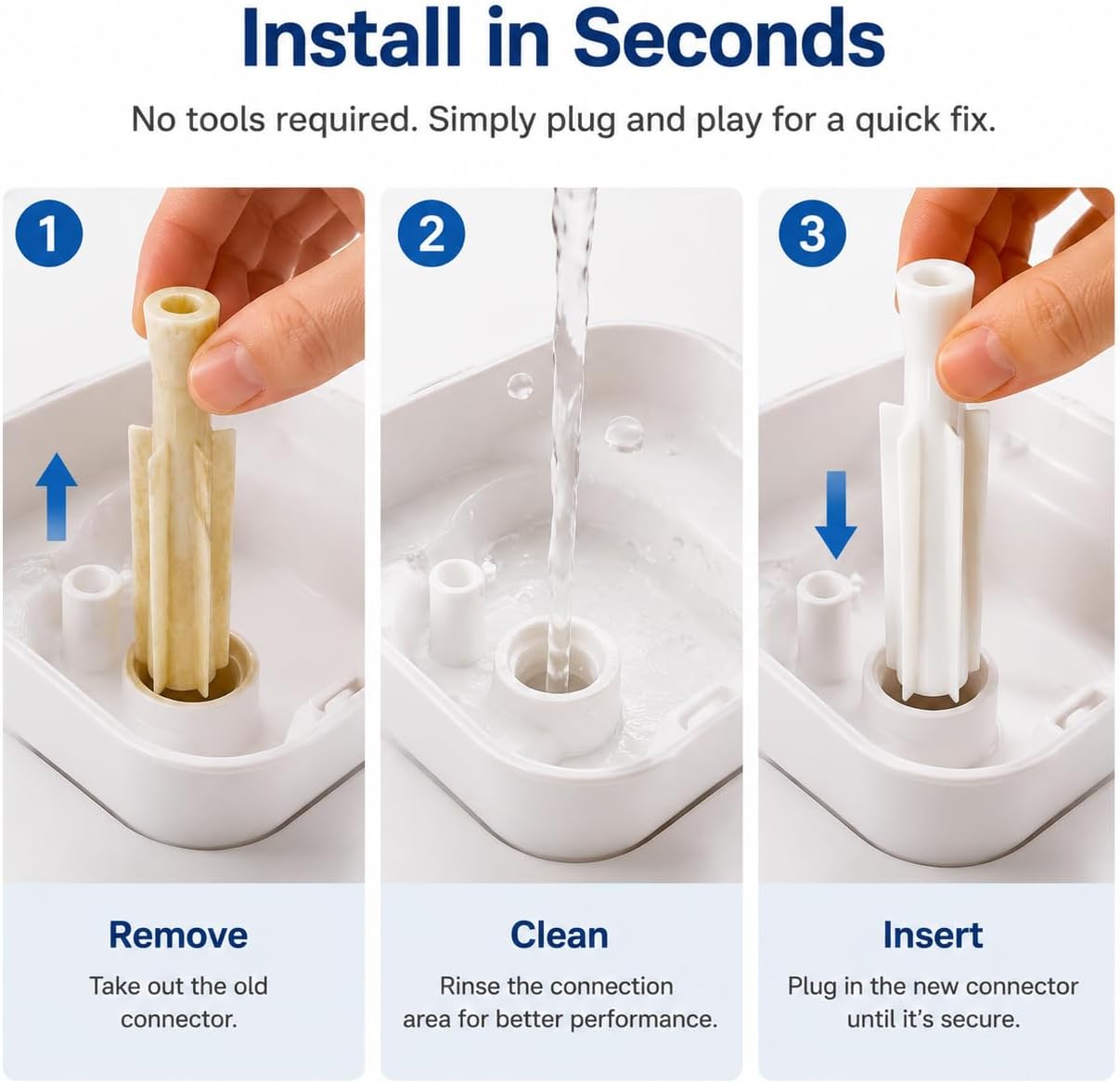 Install in Seconds

No tools required. Simply plug and play for a quick fix.

1

Remove

Take out the old connector.

2

Clean

Rinse the connection area for better performance.

3

Insert

Plug in the new connector until it's secure.