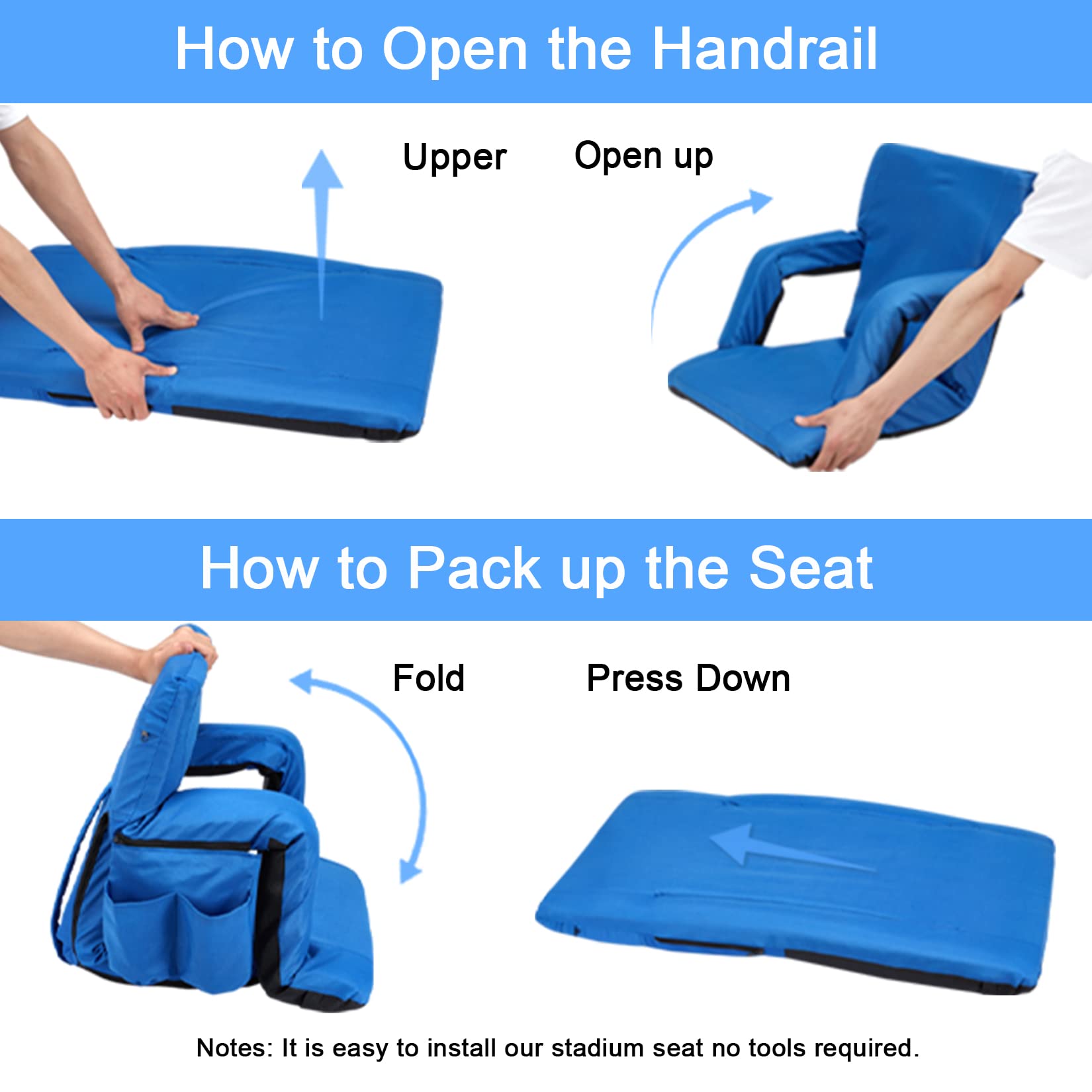 How to Open the Handrail

Upper

Open up

How to Pack up the Seat

Fold

Press Down

Notes: It is easy to install our stadium seat no tools required.