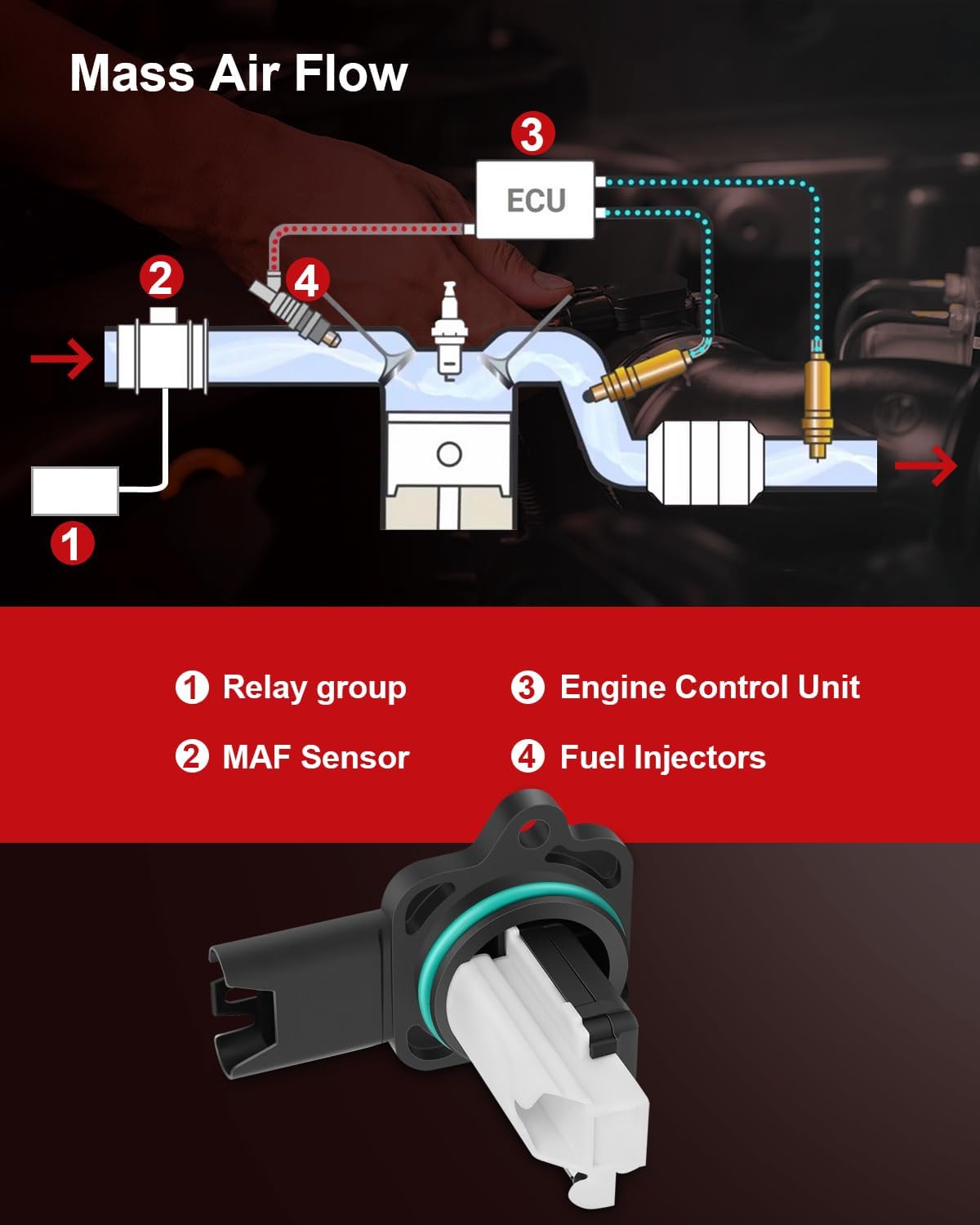 Mass Air Flow

3

ECU

2

4

1

1 Relay group

2 MAF Sensor

3 Engine Control Unit

4 Fuel Injectors