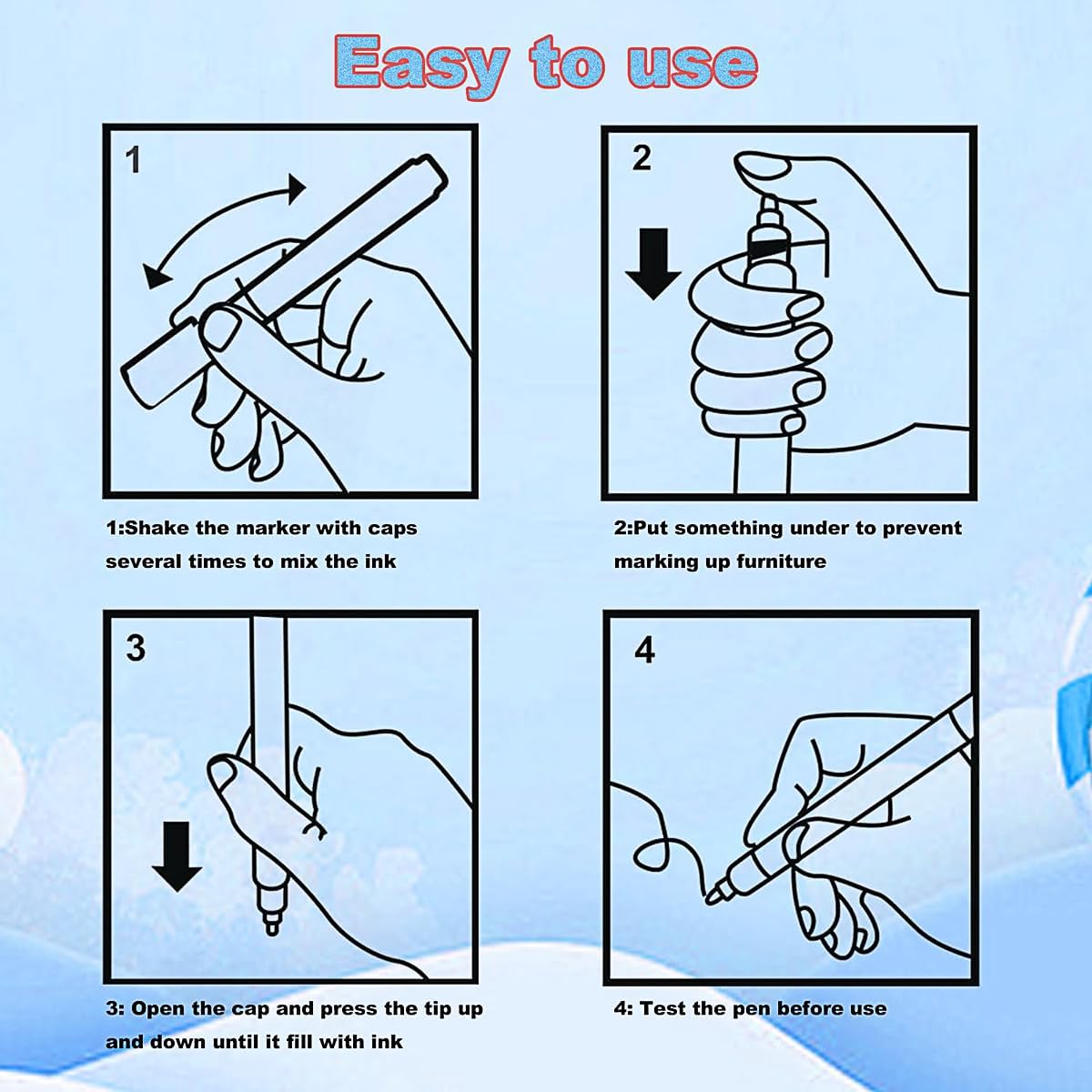 Easy to use

1

1:Shake the marker with caps several times to mix the ink

2

2:Put something under to prevent marking up furniture

3

3: Open the cap and press the tip up and down until it fill with ink

4

4: Test the pen before use