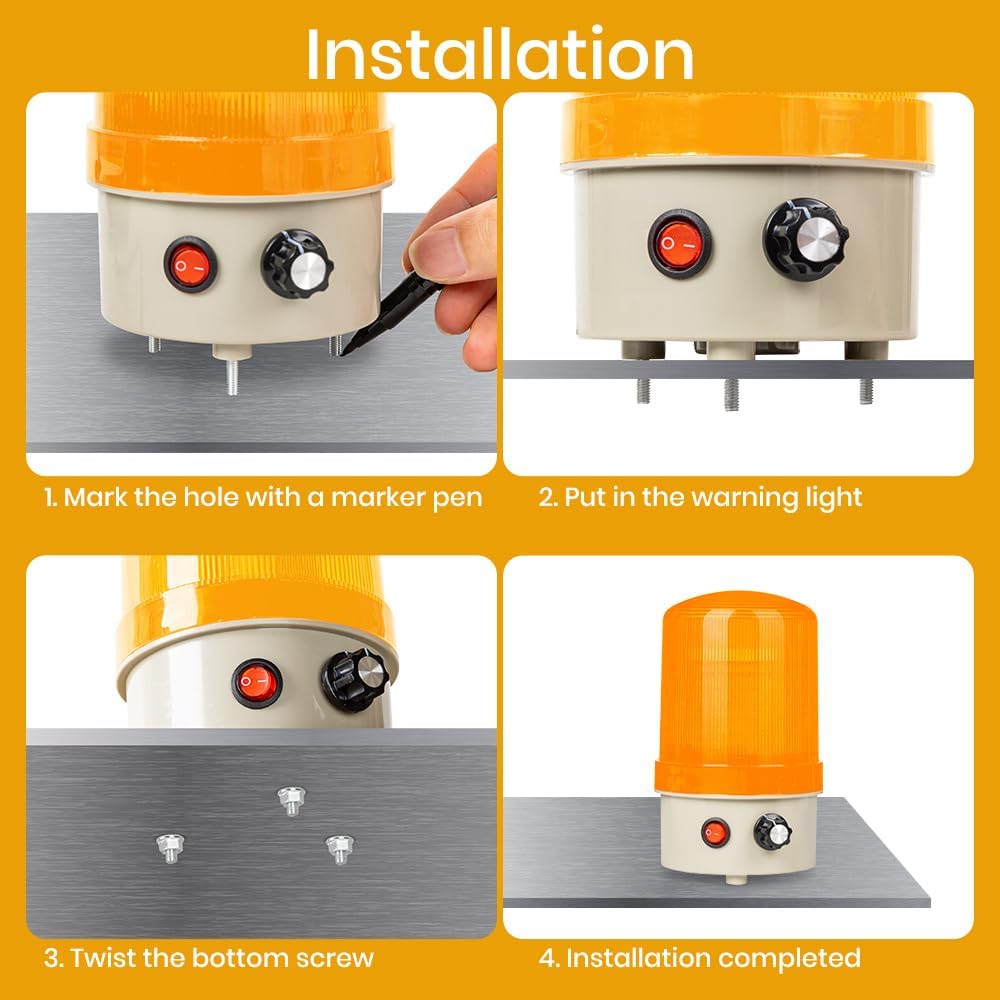 Installation

1. Mark the hole with a marker pen

2. Put in the warning light

3. Twist the bottom screw

4. Installation completed