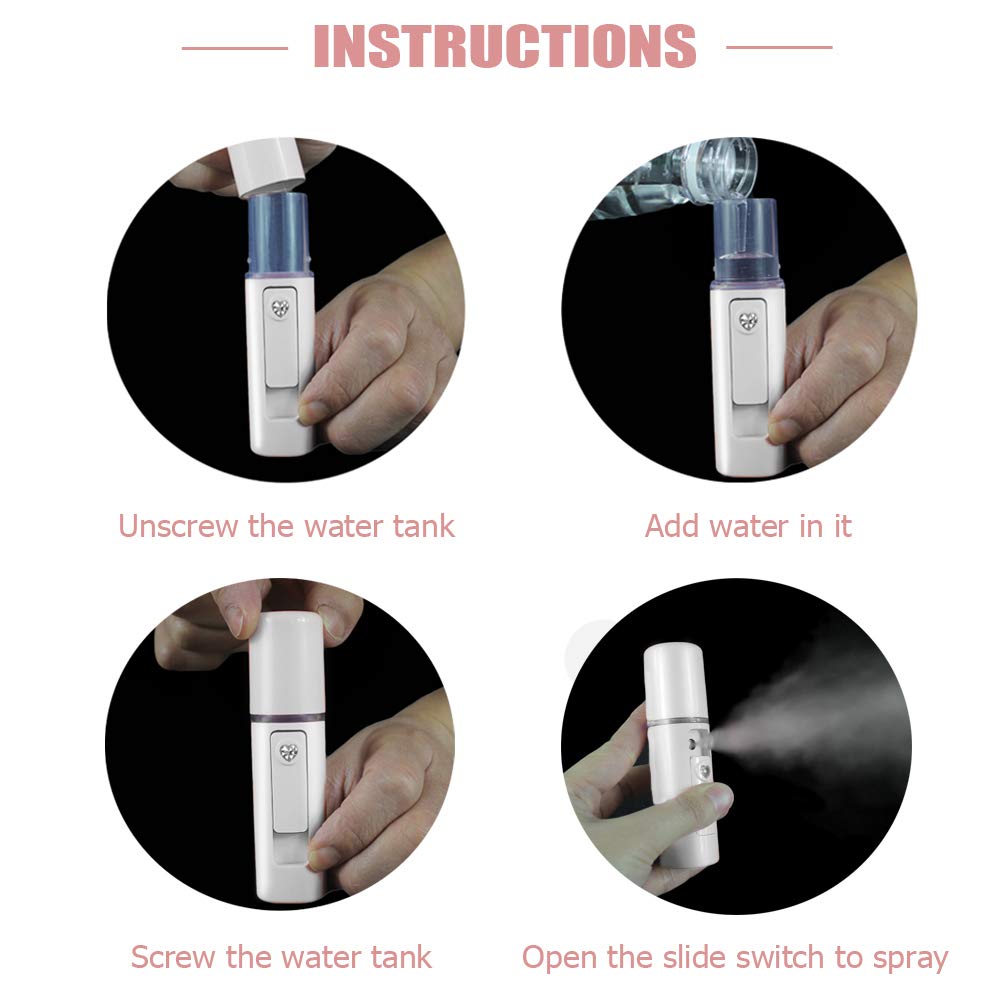 INSTRUCTIONS

Unscrew the water tank

Add water in it

Screw the water tank

Open the slide switch to spray