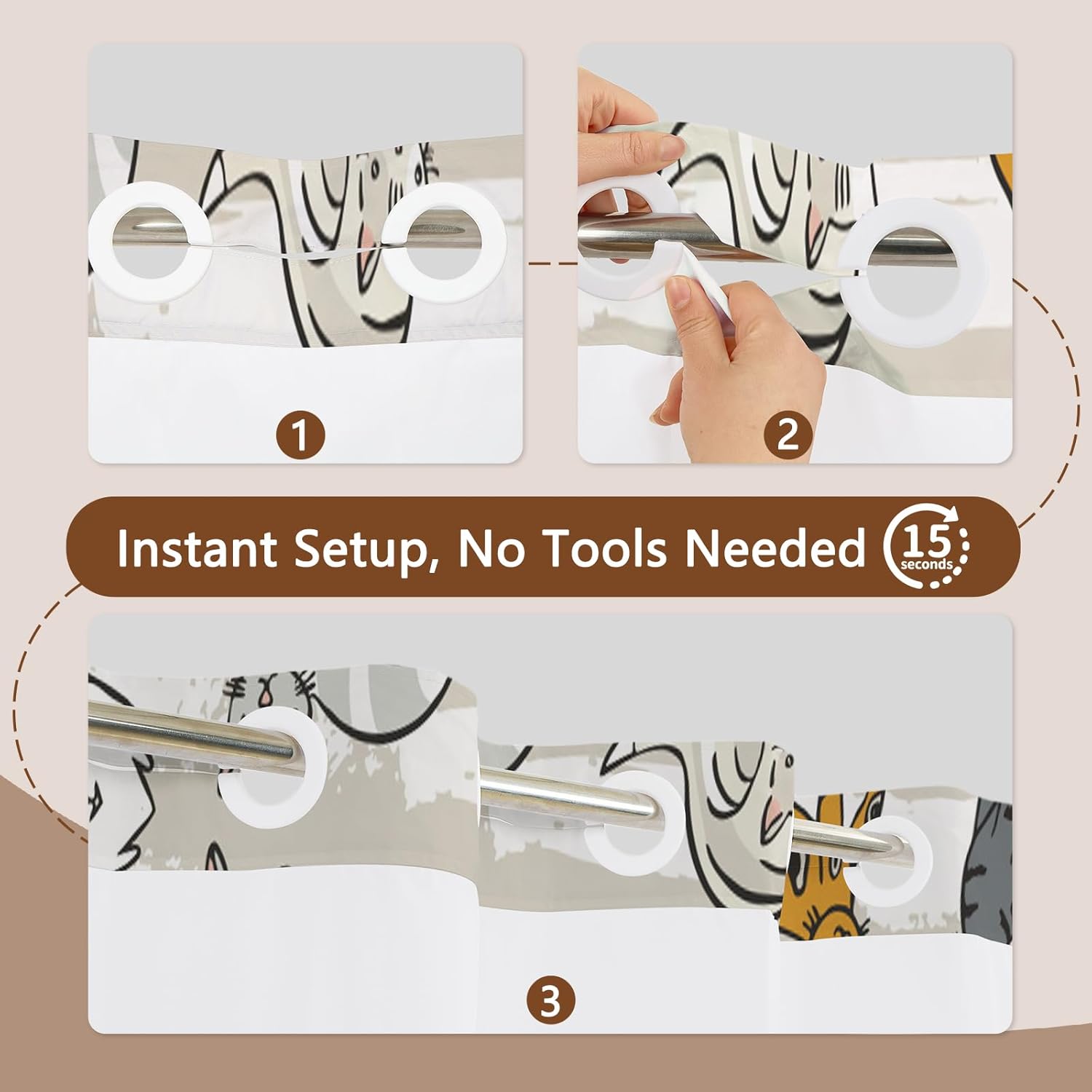 1

2

Instant Setup, No Tools Needed 15 seconds

3