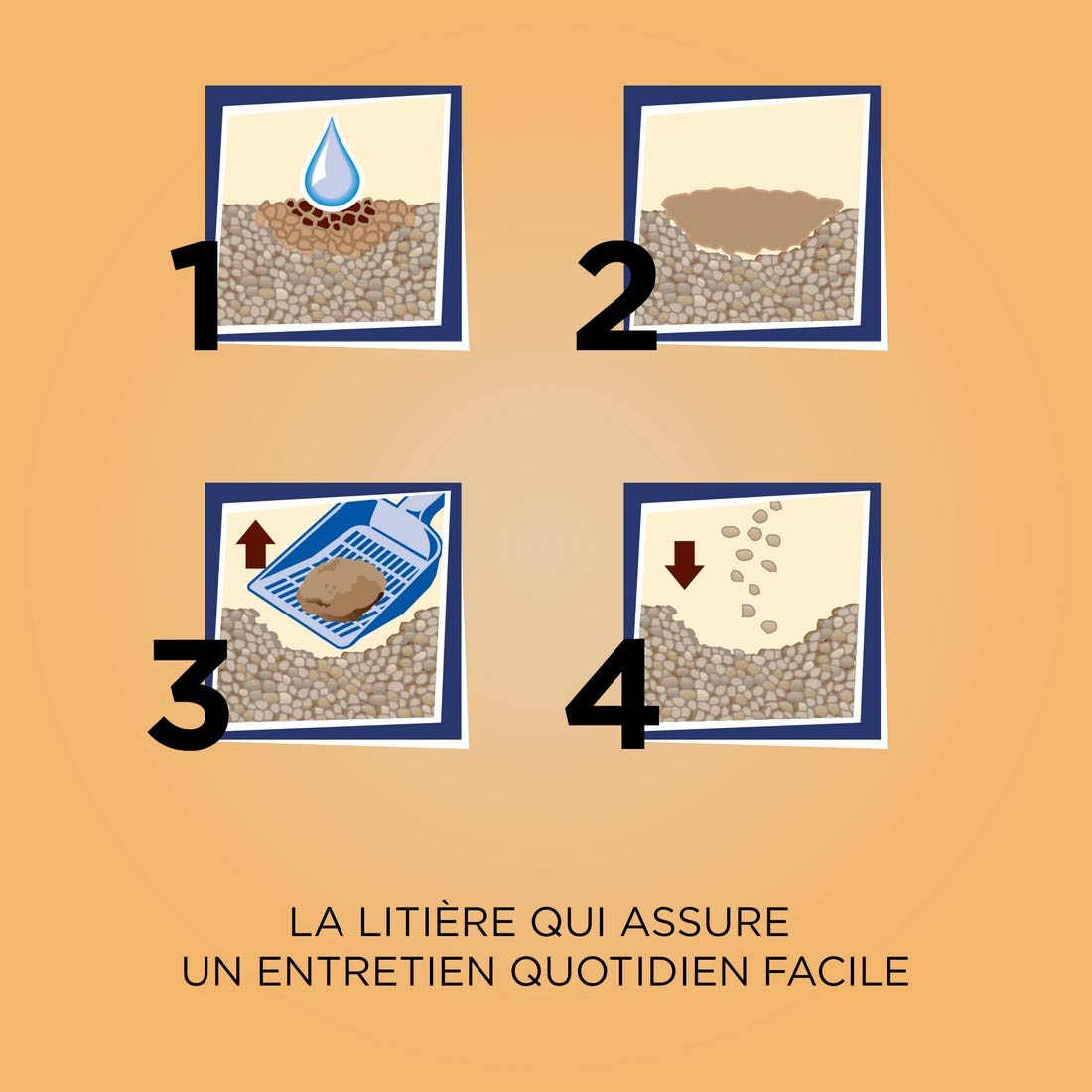 1

2

3

4

LA LITIÈRE QUI ASSURE
UN ENTRETIEN QUOTIDIEN FACILE