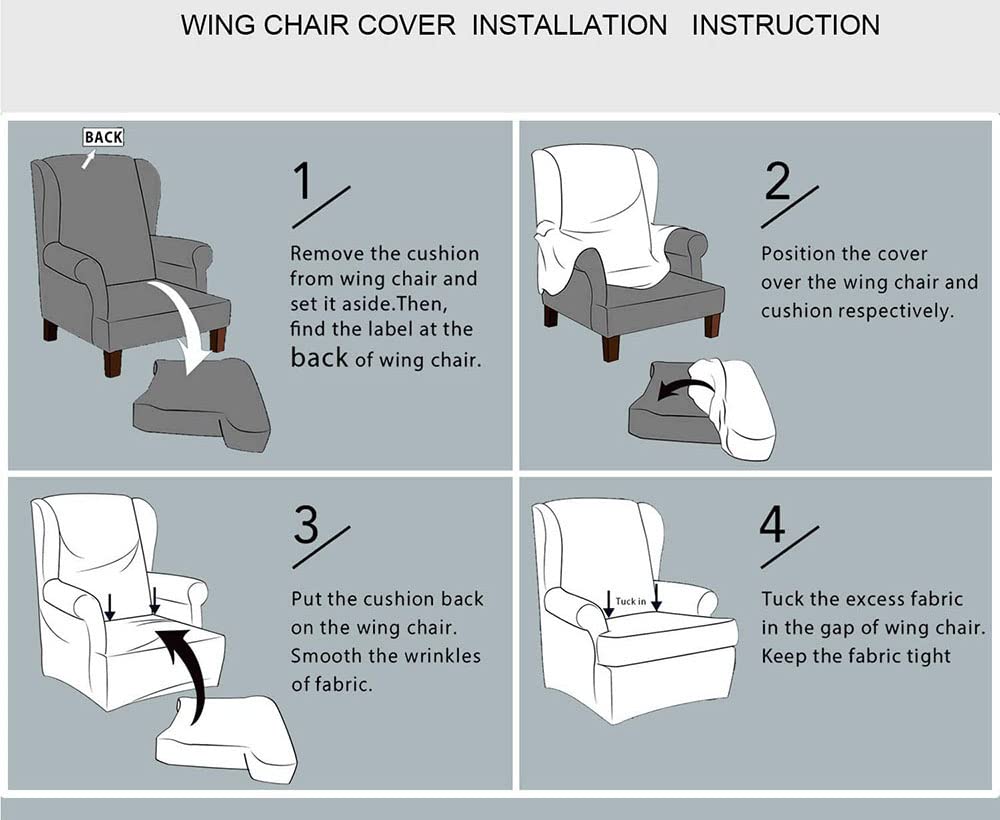 WING CHAIR COVER INSTALLATION INSTRUCTION

BACK

1

Remove the cushion from wing chair and set it aside.Then, find the label at the back of wing chair.

2

Position the cover over the wing chair and cushion respectively.

3

Put the cushion back on the wing chair. Smooth the wrinkles of fabric.

Tuck in

4

Tuck the excess fabric in the gap of wing chair. Keep the fabric tight