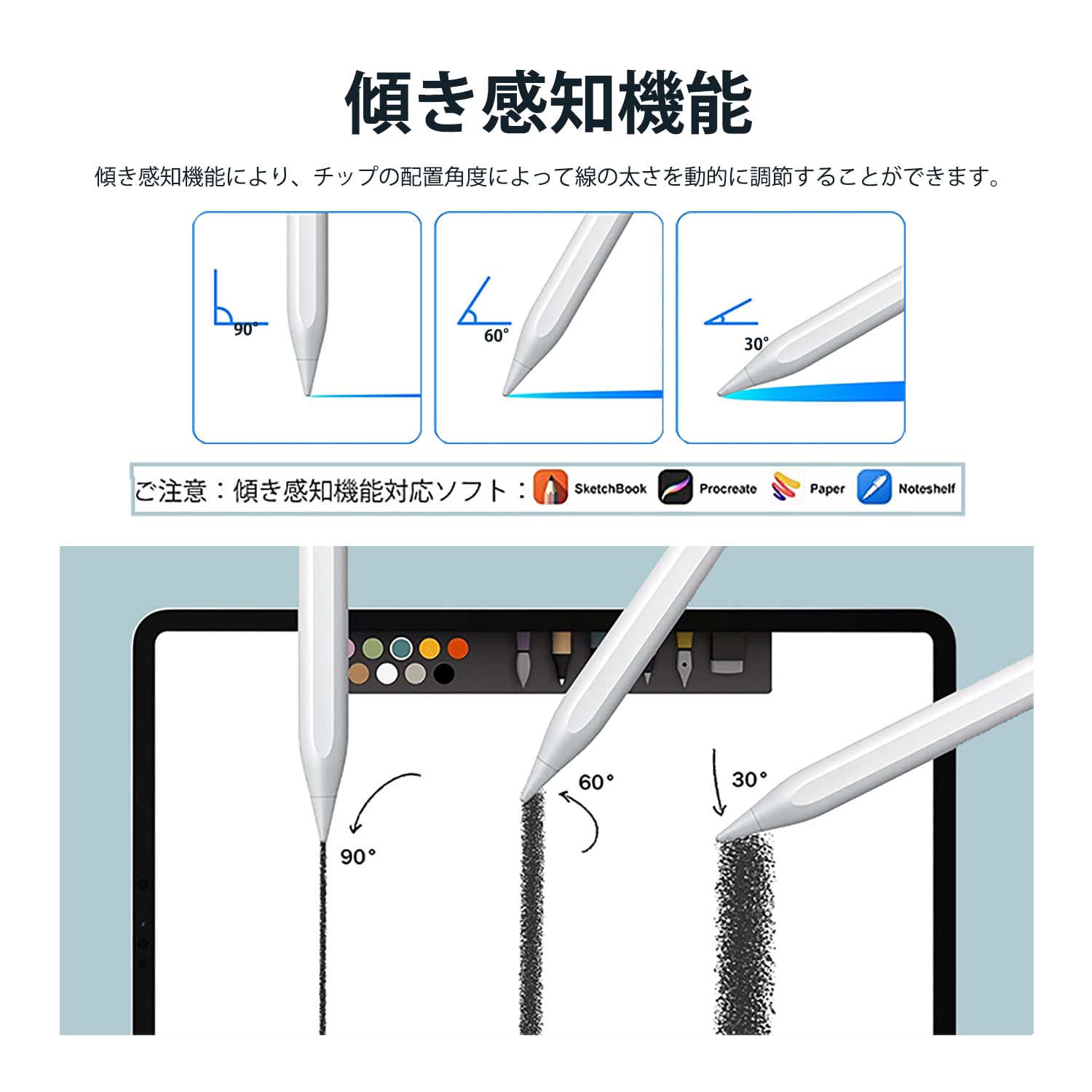 傾き感知機能

傾き感知機能により、チップの配置角度によって線の太さを動的に調節することができます。

90°

60°

30°

ご注意：傾き感知機能対応ソフト： SketchBook Procreate Paper Noteshelf

90°

60°

30°