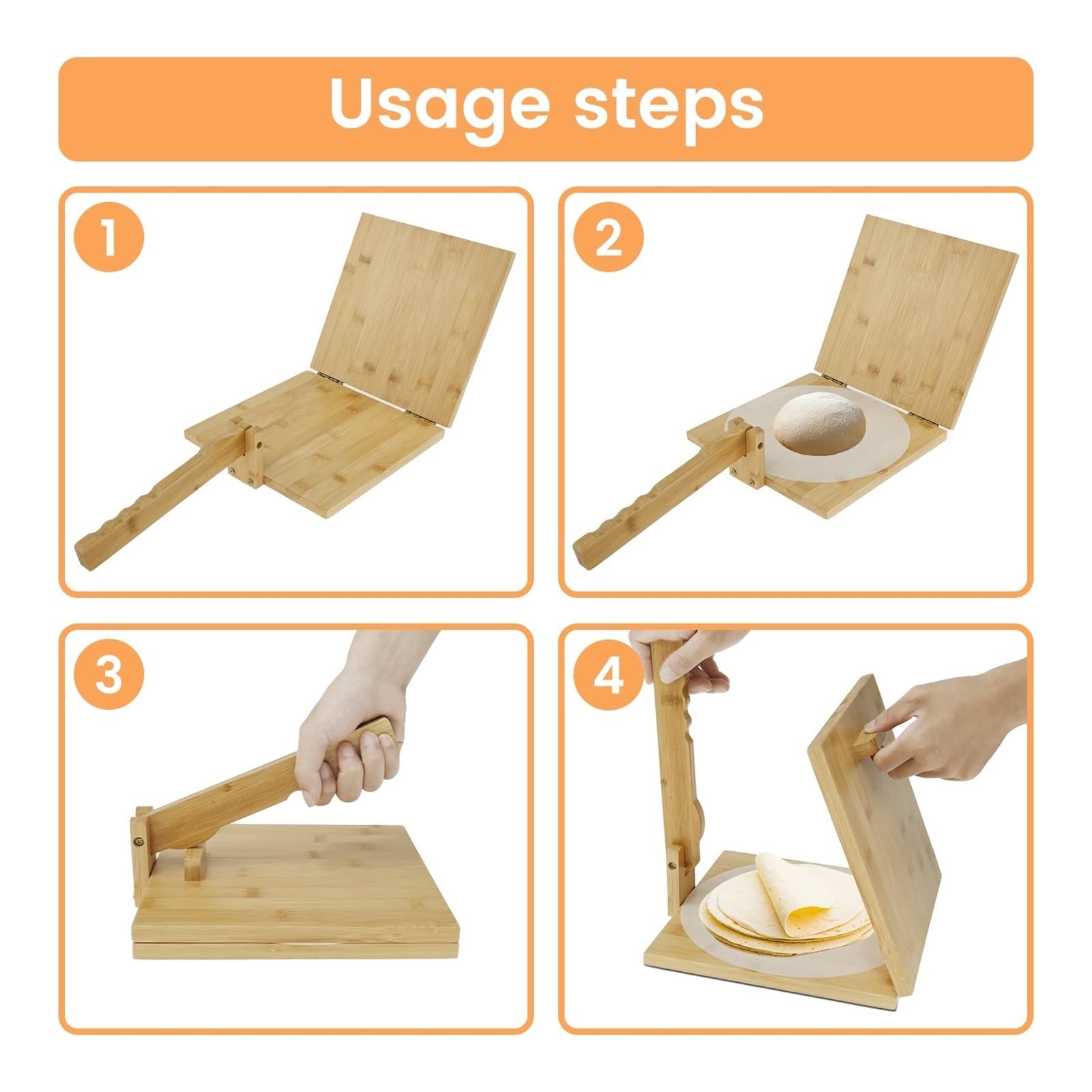 Usage steps

1

2

3

4