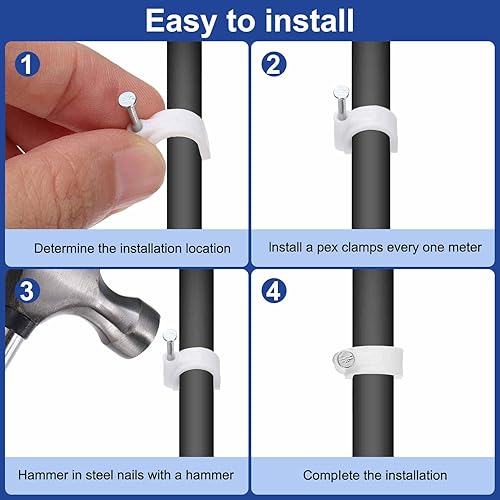 Easy to install

1

Determine the installation location

2

Install a pex clamps every one meter

3

Hammer in steel nails with a hammer

4

Complete the installation