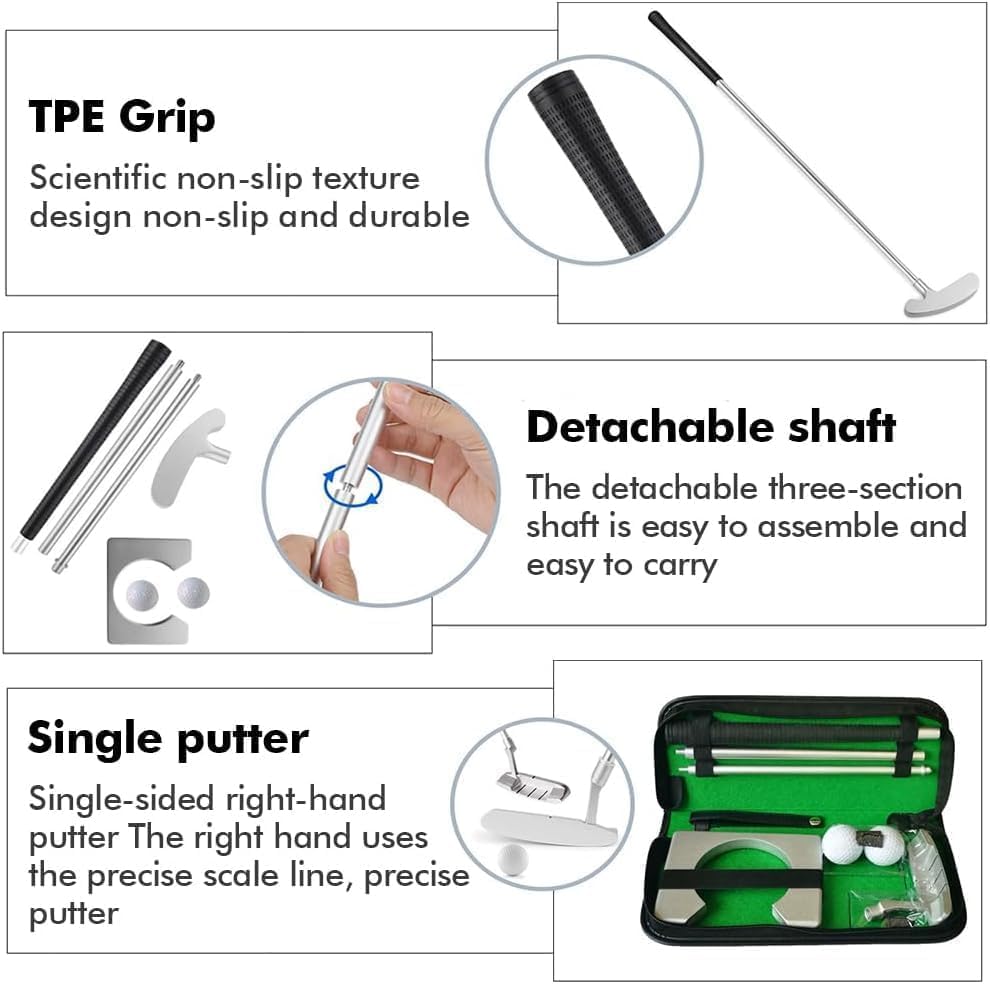 TPE Grip

Scientific non-slip texture design non-slip and durable

Detachable shaft

The detachable three-section shaft is easy to assemble and easy to carry

Single putter

Single-sided right-hand putter The right hand uses the precise scale line, precise putter