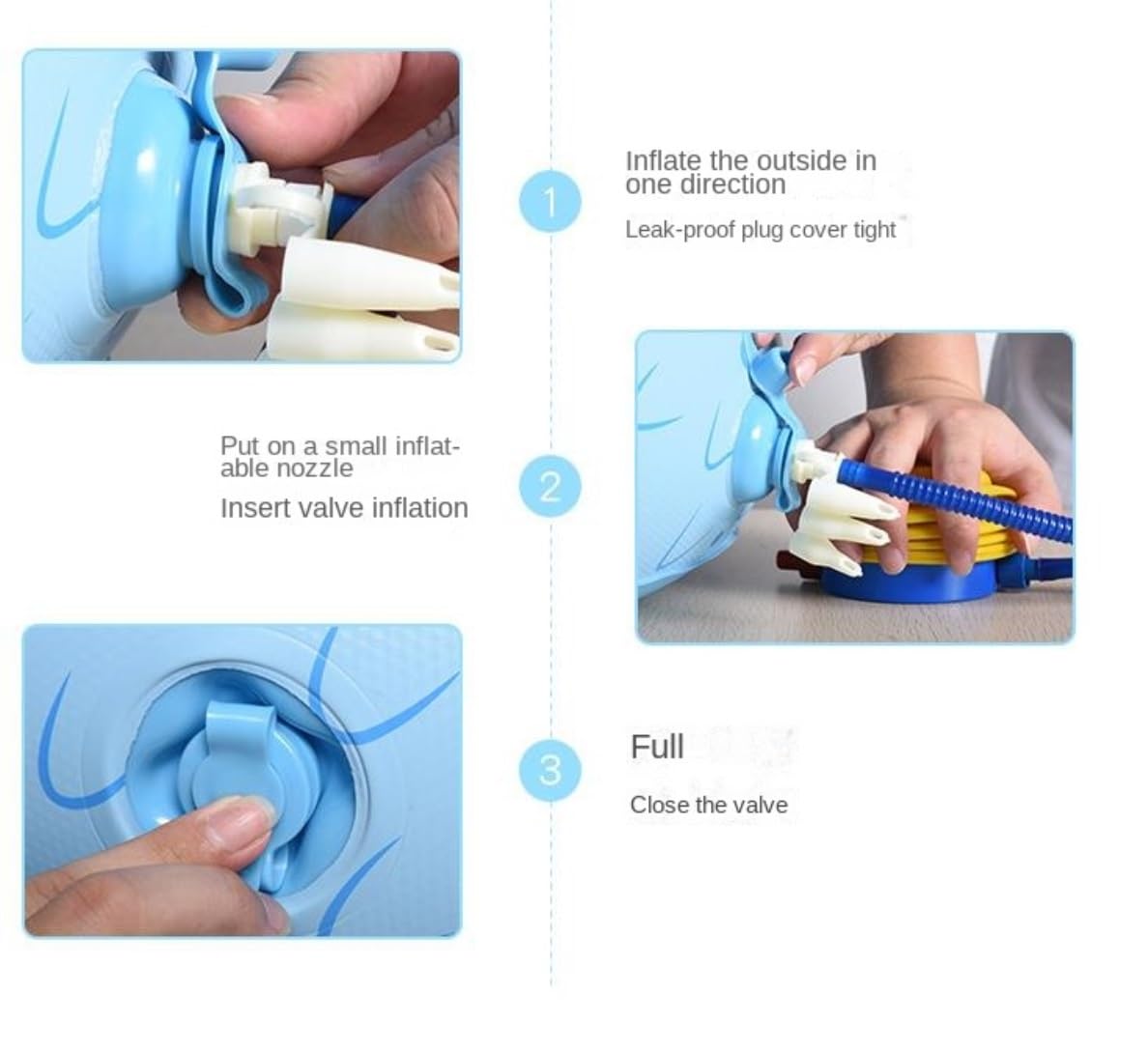 1

Inflate the outside in one direction

Leak-proof plug cover tight

Put on a small inflatable nozzle

Insert valve inflation

2

3

Full

Close the valve