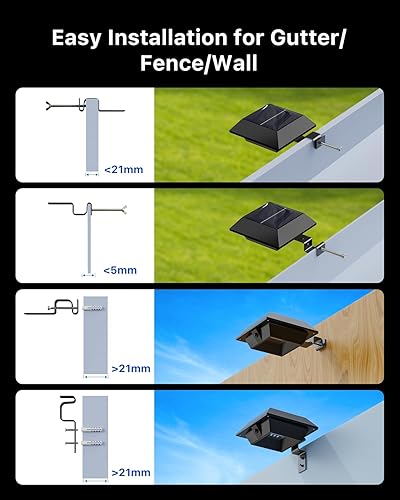 Easy Installation for Gutter/ Fence/Wall

<21mm

<5mm

>21mm

>21mm