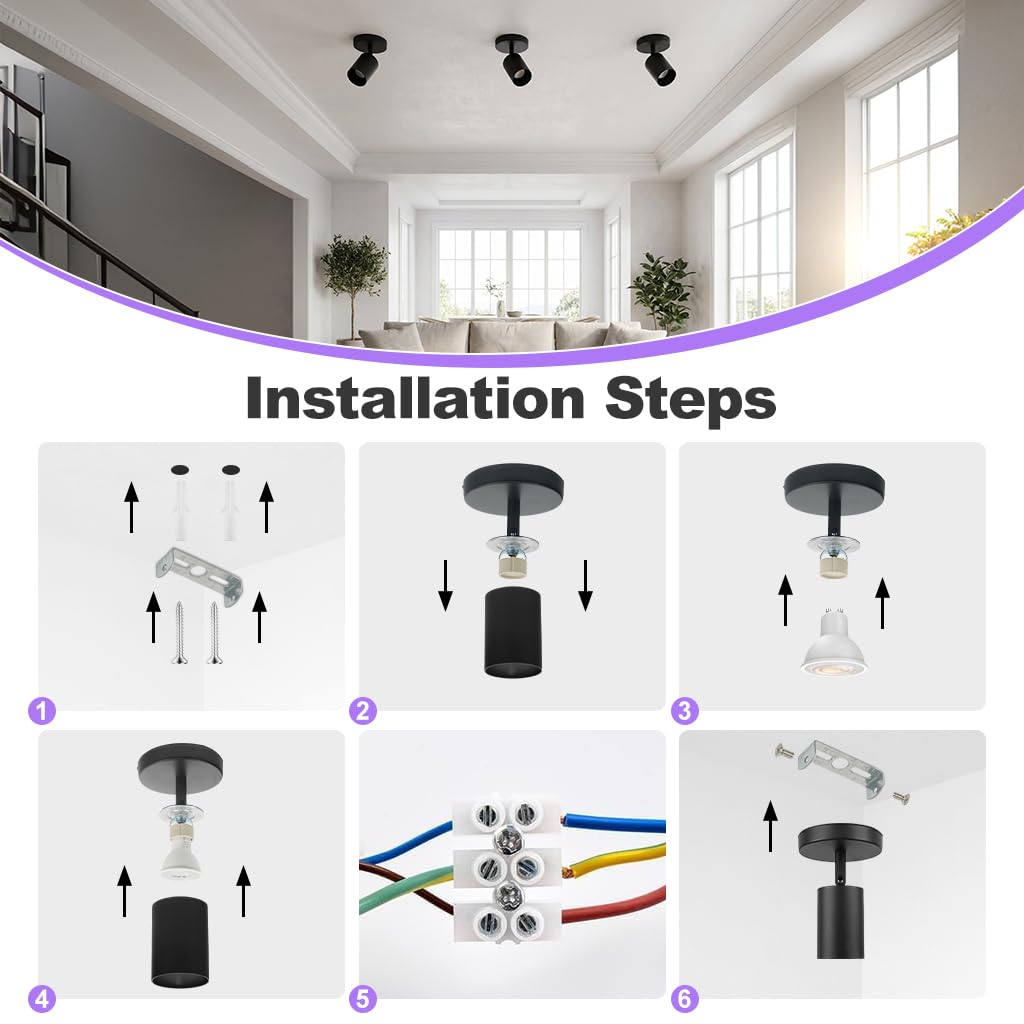 Installation Steps

1

2

3

4

5

6