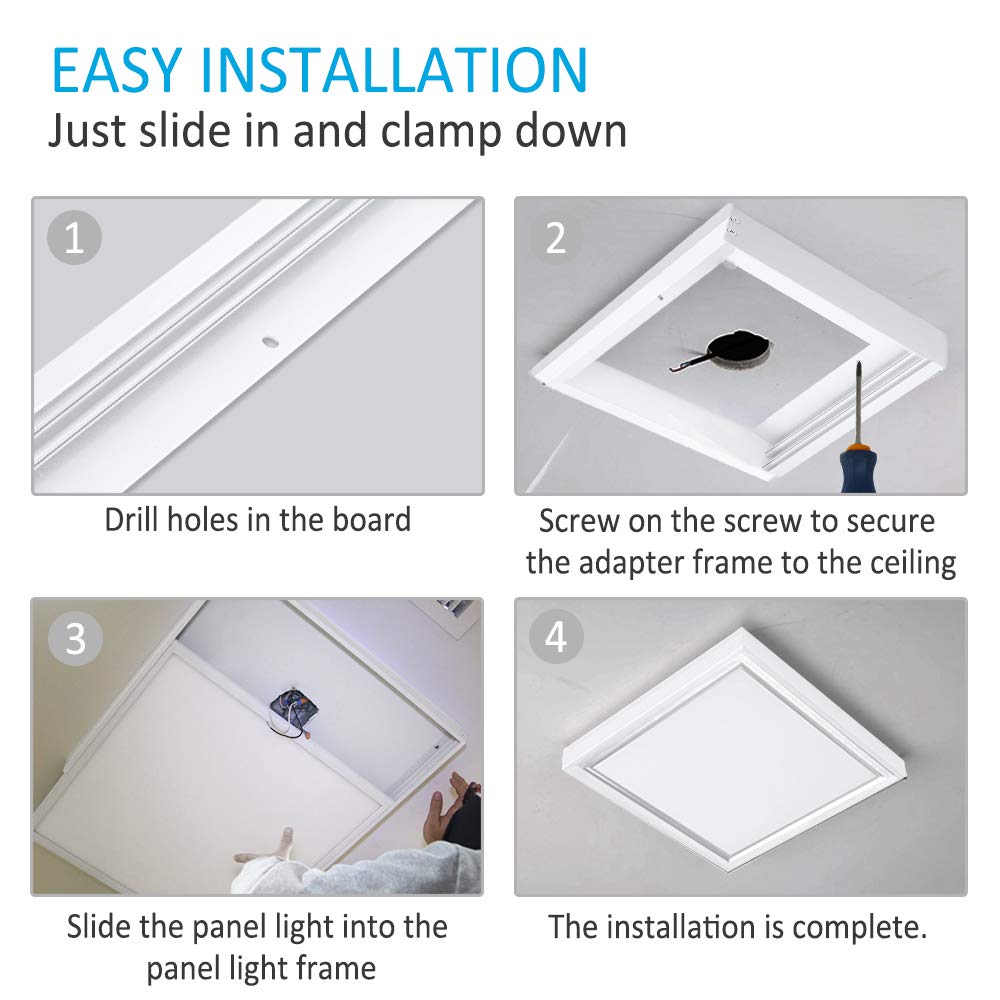 EASY INSTALLATION
Just slide in and clamp down

1

Drill holes in the board

2

Screw on the screw to secure the adapter frame to the ceiling

3

Slide the panel light into the panel light frame

4

The installation is complete.