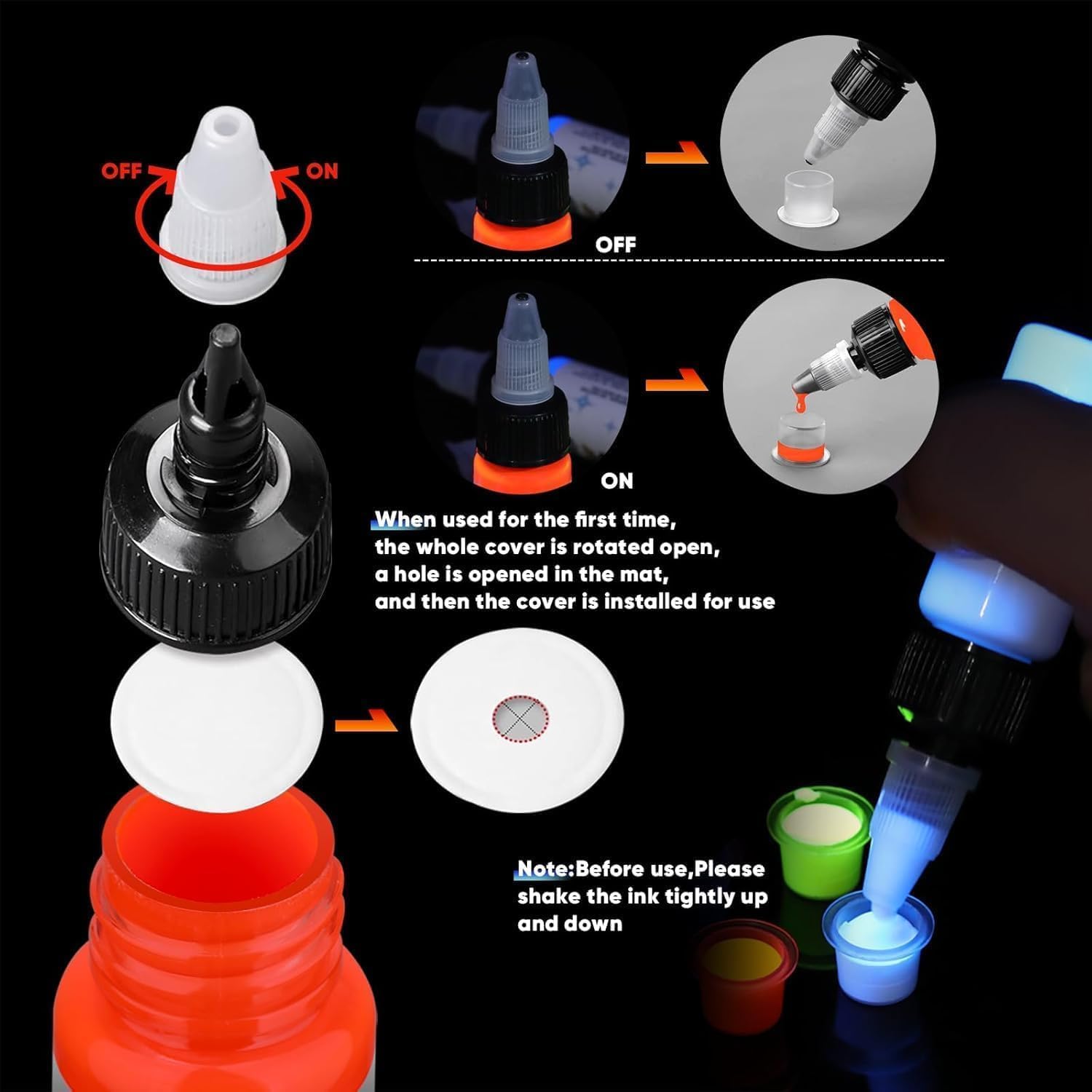 OFF ON

OFF

ON

When used for the first time, the whole cover is rotated open, a hole is opened in the mat, and then the cover is installed for use

Note:Before use,Please shake the ink tightly up and down