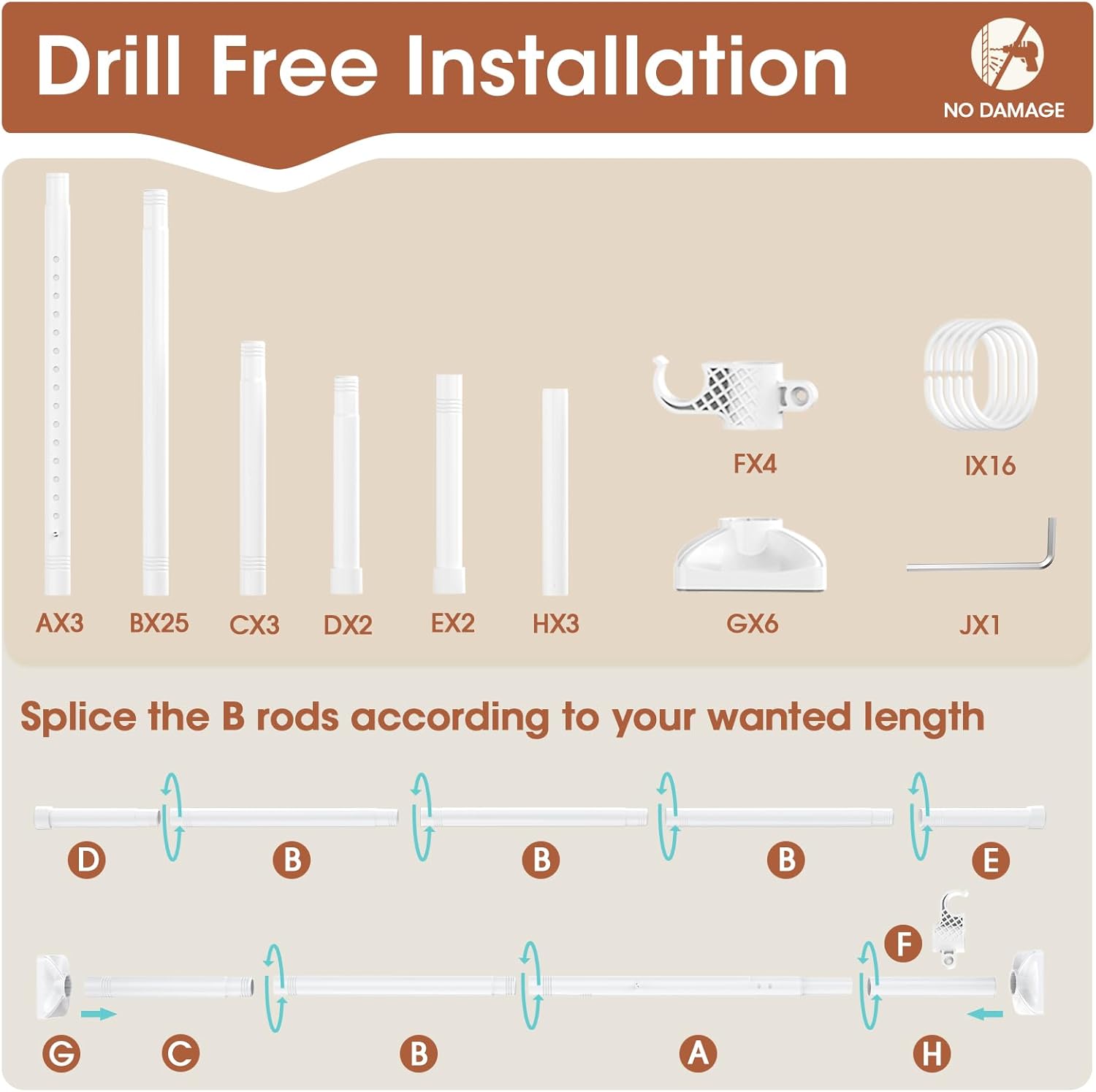 Drill Free Installation

NO DAMAGE

AX3 BX25 CX3 DX2 EX2 HX3

FX4

IX16

GX6

JX1

Splice the B rods according to your wanted length

D B B B E

F

G C B A H