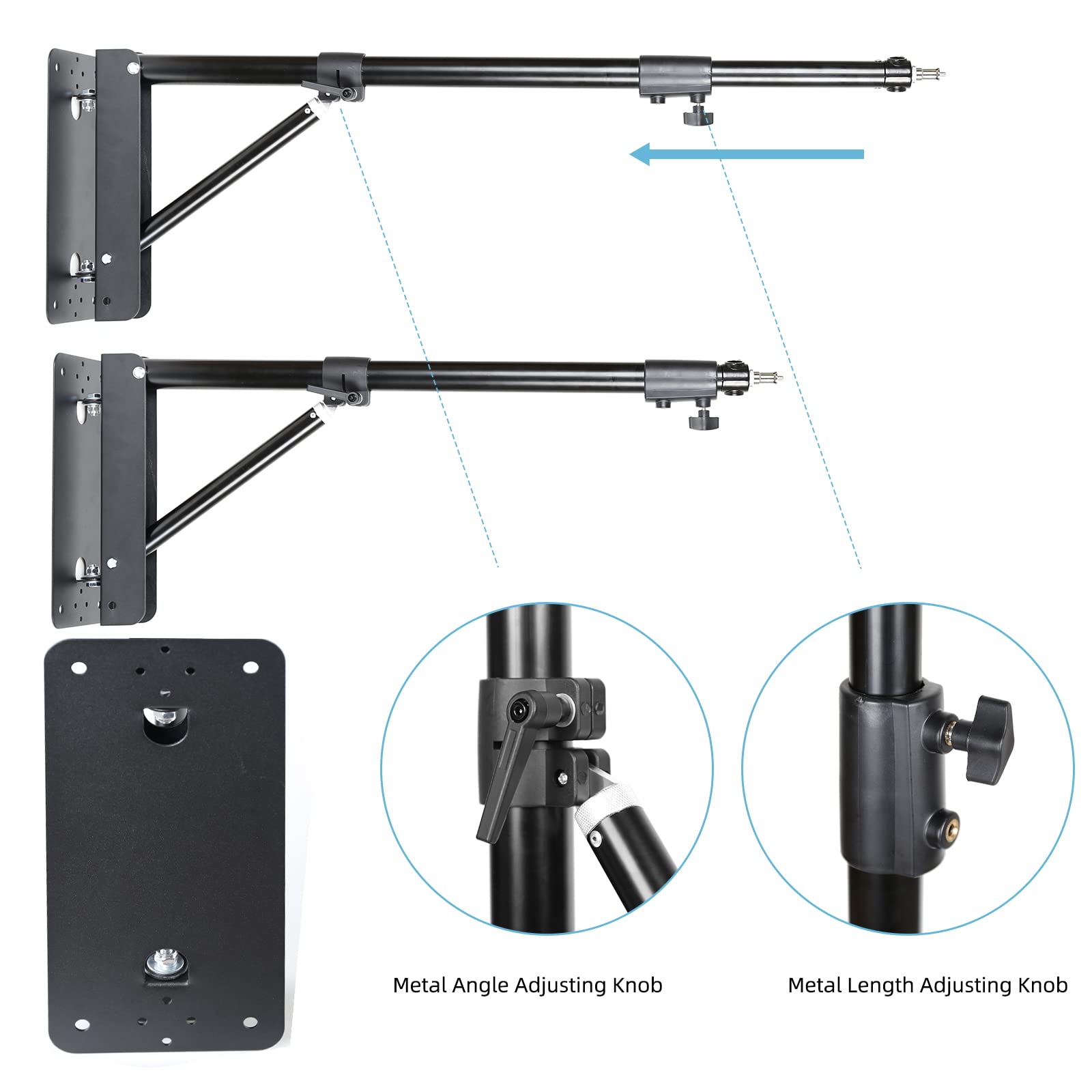 Metal Angle Adjusting Knob

Metal Length Adjusting Knob