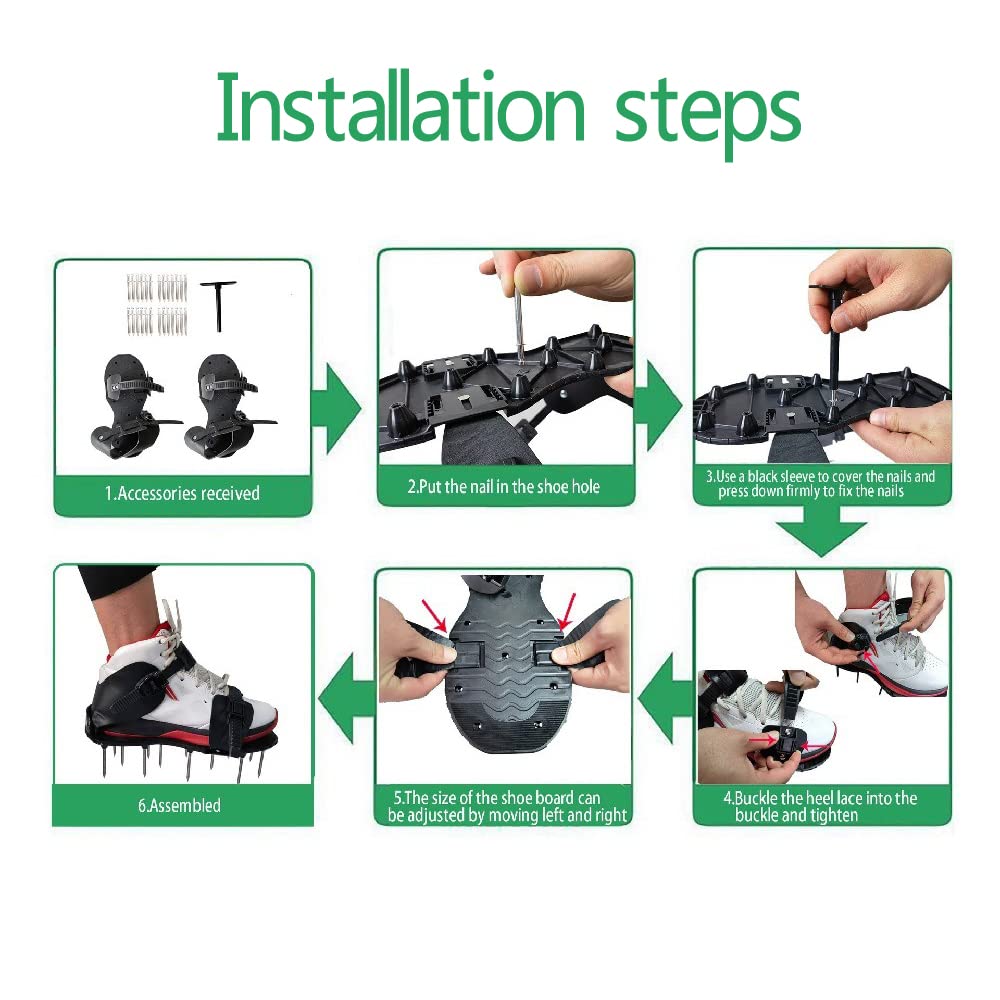 Installation steps

1.Accessories received

2.Put the nail in the shoe hole

3.Use a black sleeve to cover the nails and press down firmly to fix the nails

4.Buckle the heel lace into the buckle and tighten

5.The size of the shoe board can be adjusted by moving left and right

6.Assembled