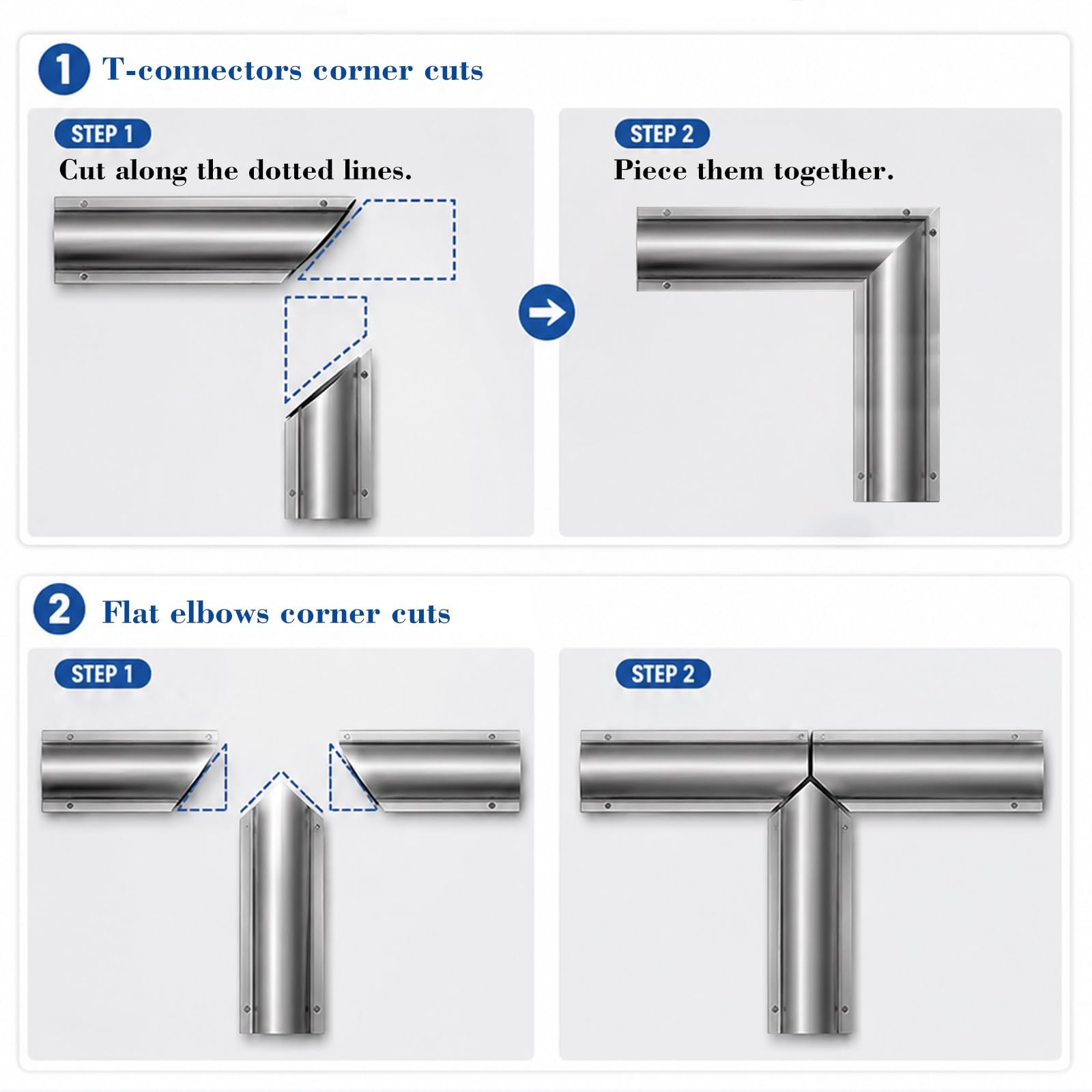 1 T-connectors corner cuts

STEP 1
Cut along the dotted lines.

STEP 2
Piece them together.

2 Flat elbows corner cuts

STEP 1

STEP 2