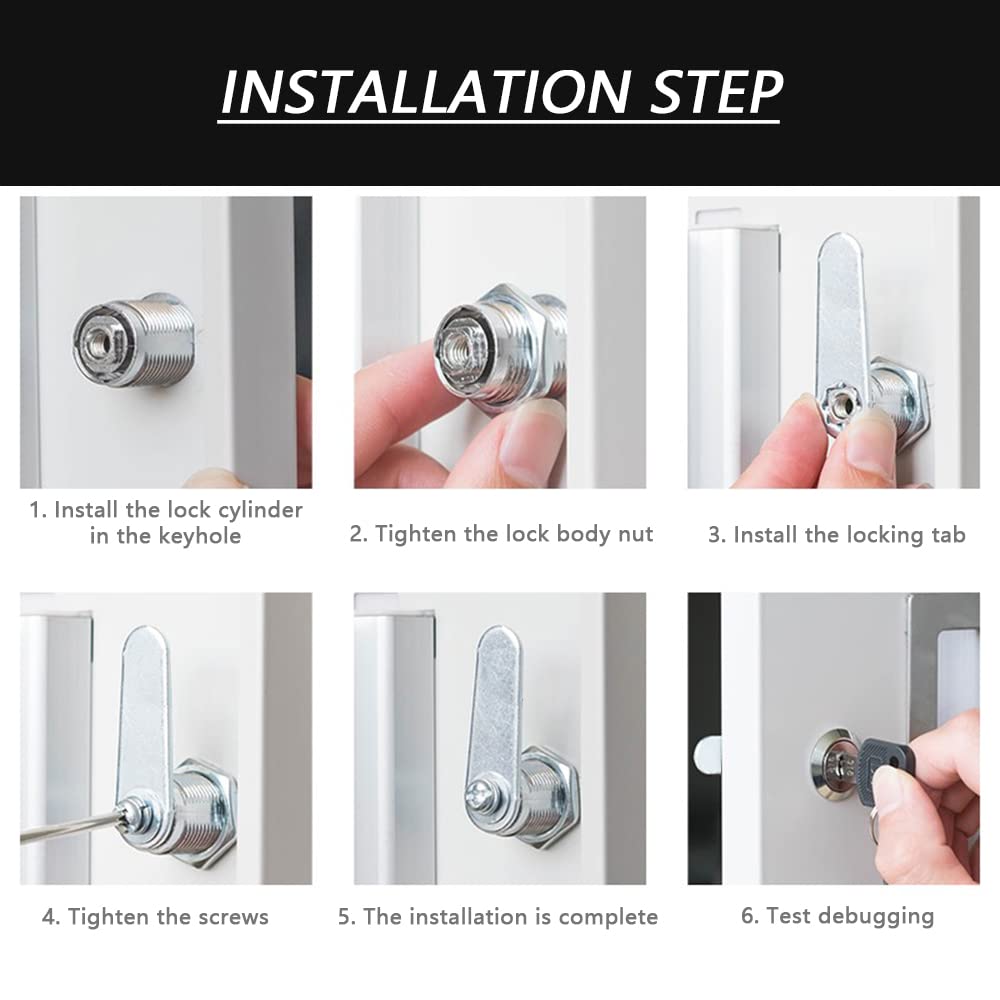 INSTALLATION STEP

1. Install the lock cylinder in the keyhole

2. Tighten the lock body nut

3. Install the locking tab

4. Tighten the screws

5. The installation is complete

6. Test debugging