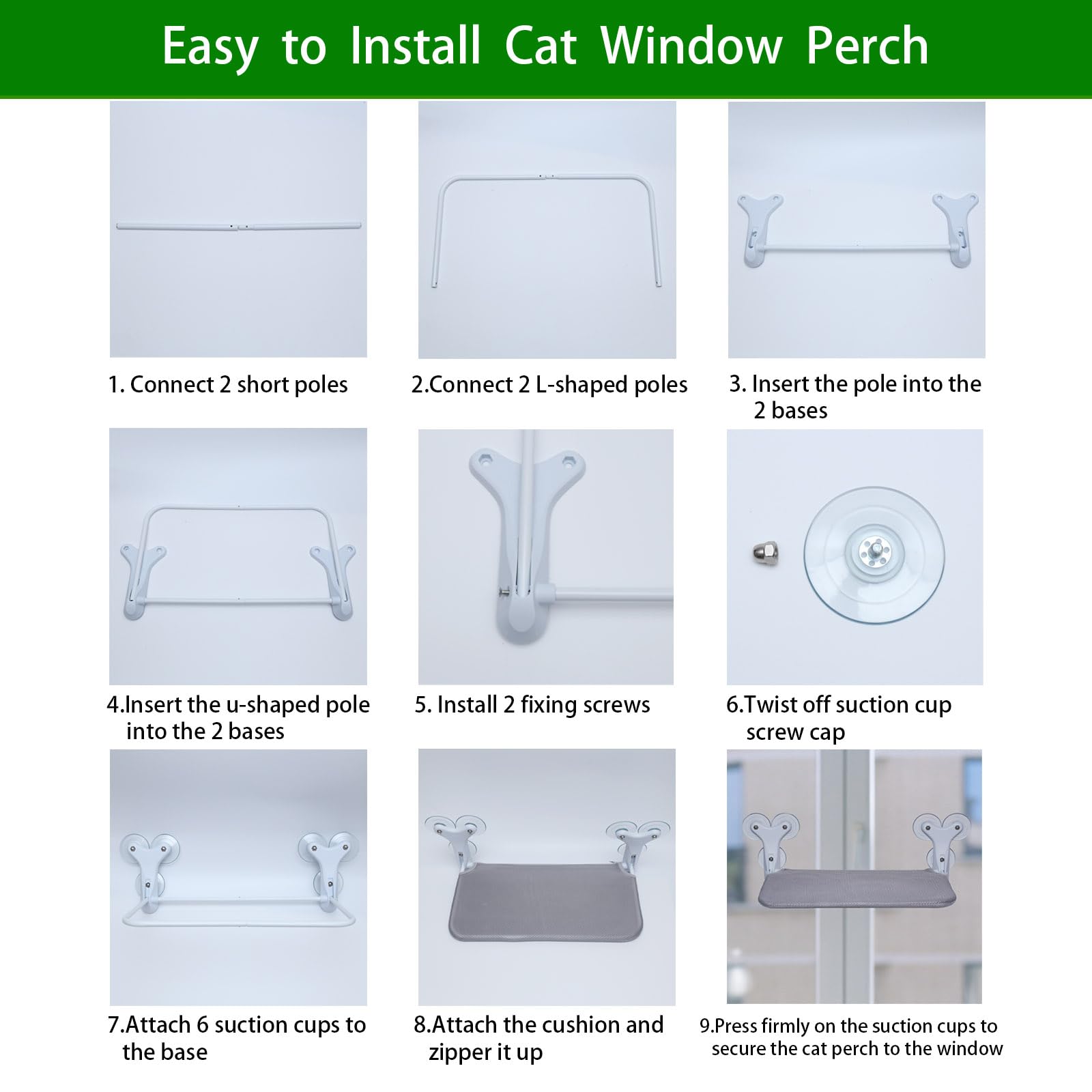 Easy to Install Cat Window Perch

1. Connect 2 short poles

2.Connect 2 L-shaped poles

3. Insert the pole into the 2 bases

4.Insert the u-shaped pole into the 2 bases

5. Install 2 fixing screws

6.Twist off suction cup screw cap

7.Attach 6 suction cups to the base

8.Attach the cushion and zipper it up

9.Press firmly on the suction cups to secure the cat perch to the window