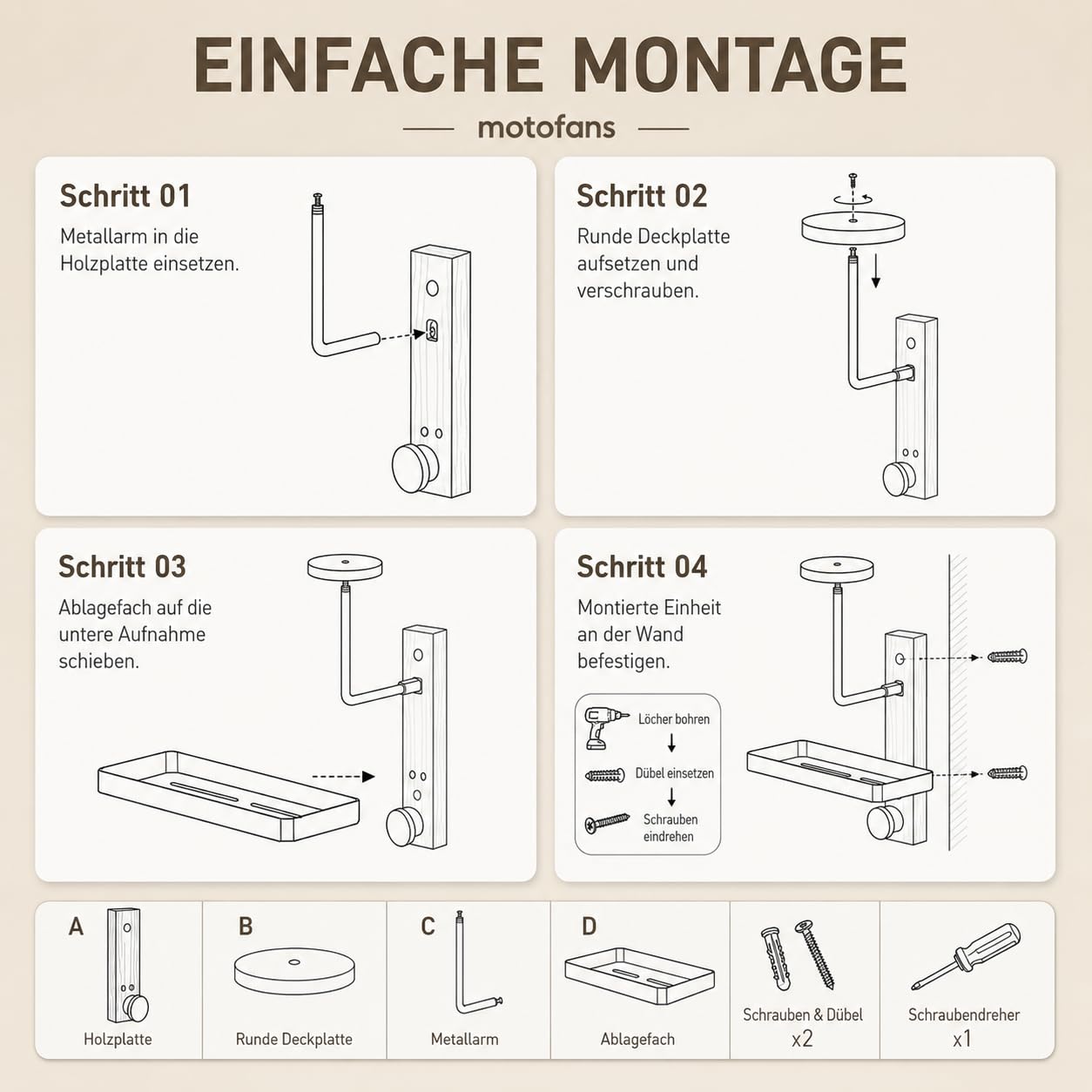 EINFACHE MONTAGE

motofans

Schritt 01

Metallarm in die Holzplatte einsetzen.

Schritt 02

Runde Deckplatte aufsetzen und verschrauben.

Schritt 03

Ablagefach auf die untere Aufnahme schieben.

Schritt 04

Montierte Einheit an der Wand befestigen.

Löcher bohren

Dübel einsetzen

Schrauben eindrehen

A

Holzplatte

B

Runde Deckplatte

C

Metallarm

D

Ablagefach

Schrauben & Dübel x2

Schraubendreher x1