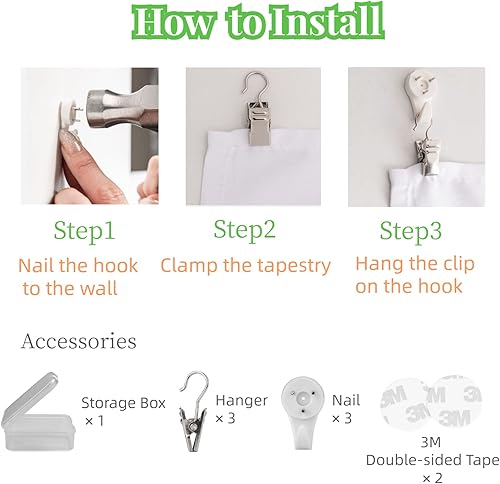 How to Install

Step1
Nail the hook to the wall

Step2
Clamp the tapestry

Step3
Hang the clip on the hook

Accessories

Storage Box
× 1

Hanger
× 3

Nail
× 3

3M 3M 3M 3M

3M
Double-sided Tape
× 2