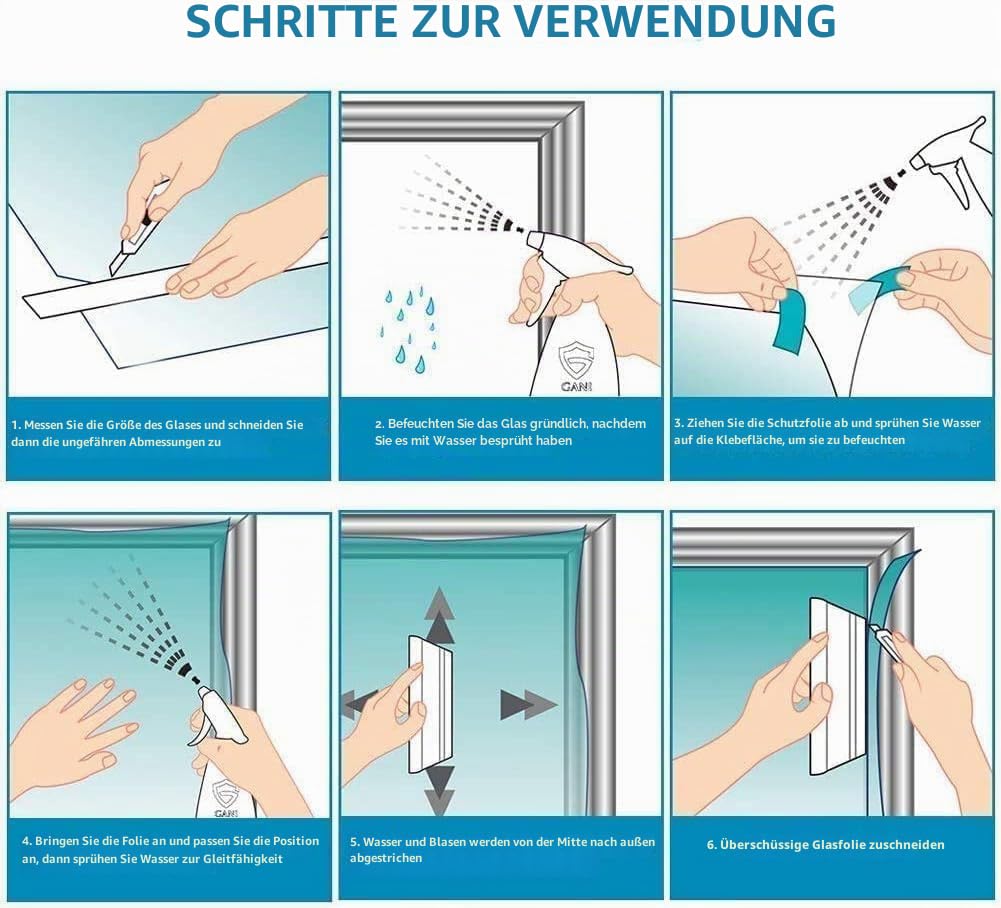 SCHRITTE ZUR VERWENDUNG

1. Messen Sie die Größe des Glases und schneiden Sie dann die ungefähren Abmessungen zu

GANI

2. Befeuchten Sie das Glas gründlich, nachdem Sie es mit Wasser besprüht haben

3. Ziehen Sie die Schutzfolie ab und sprühen Sie Wasser auf die Klebefläche, um sie zu befeuchten

GANI

4. Bringen Sie die Folie an und passen Sie die Position an, dann sprühen Sie Wasser zur Gleitfähigkeit

5. Wasser und Blasen werden von der Mitte nach außen abgestrichen

6. Überschüssige Glasfolie zuschneiden