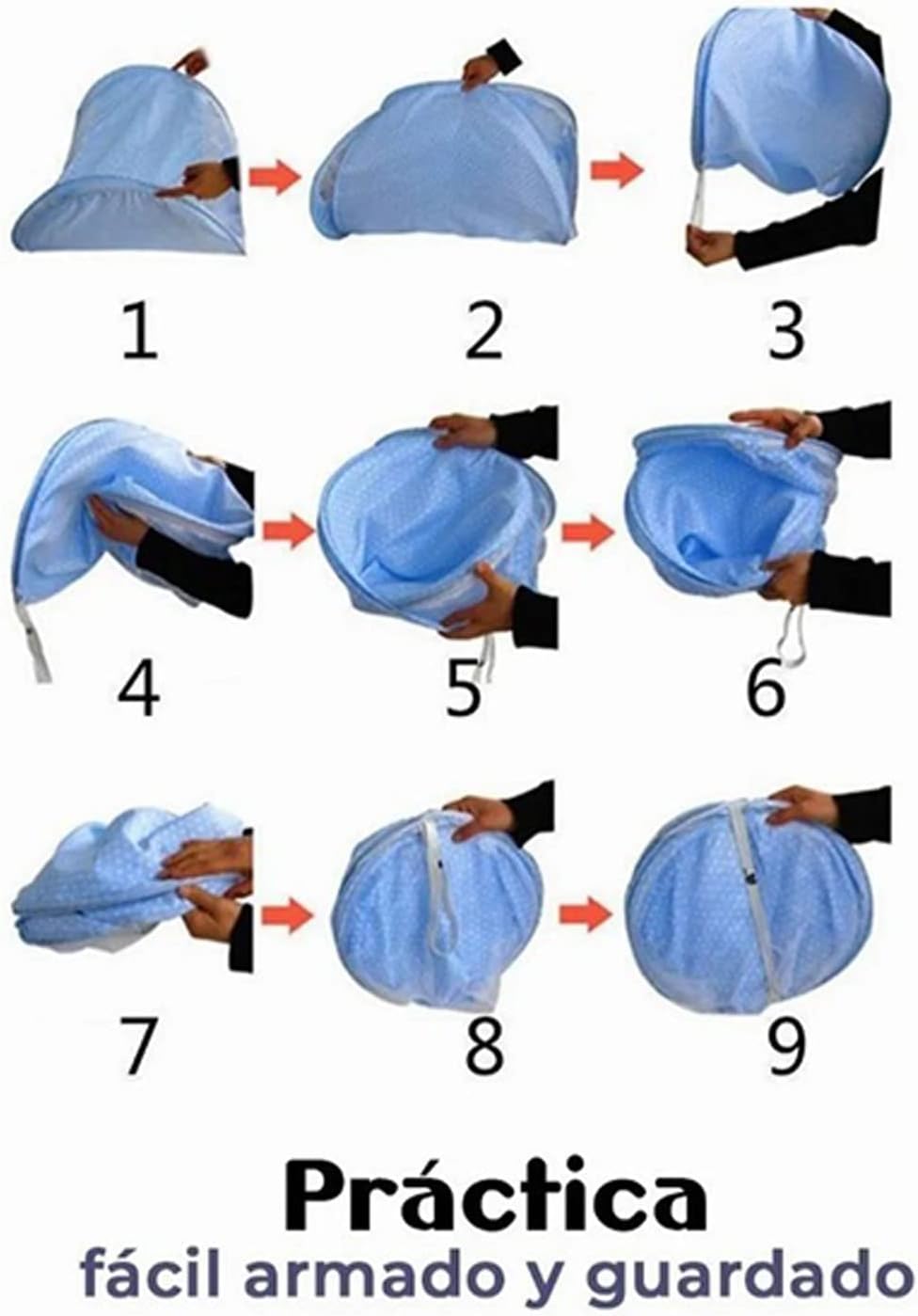 1
2
3
4
5
6
7
8
9

Práctica
fácil armado y guardado