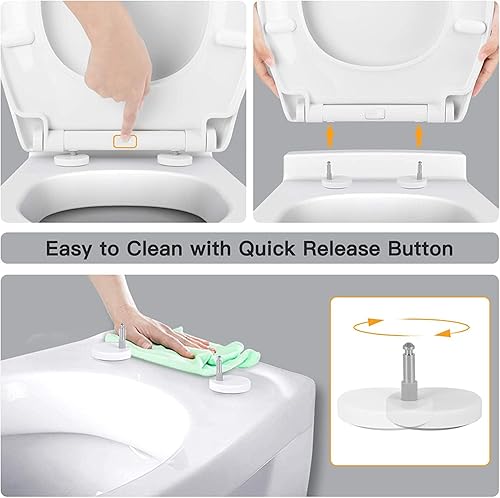 Easy to Clean with Quick Release Button