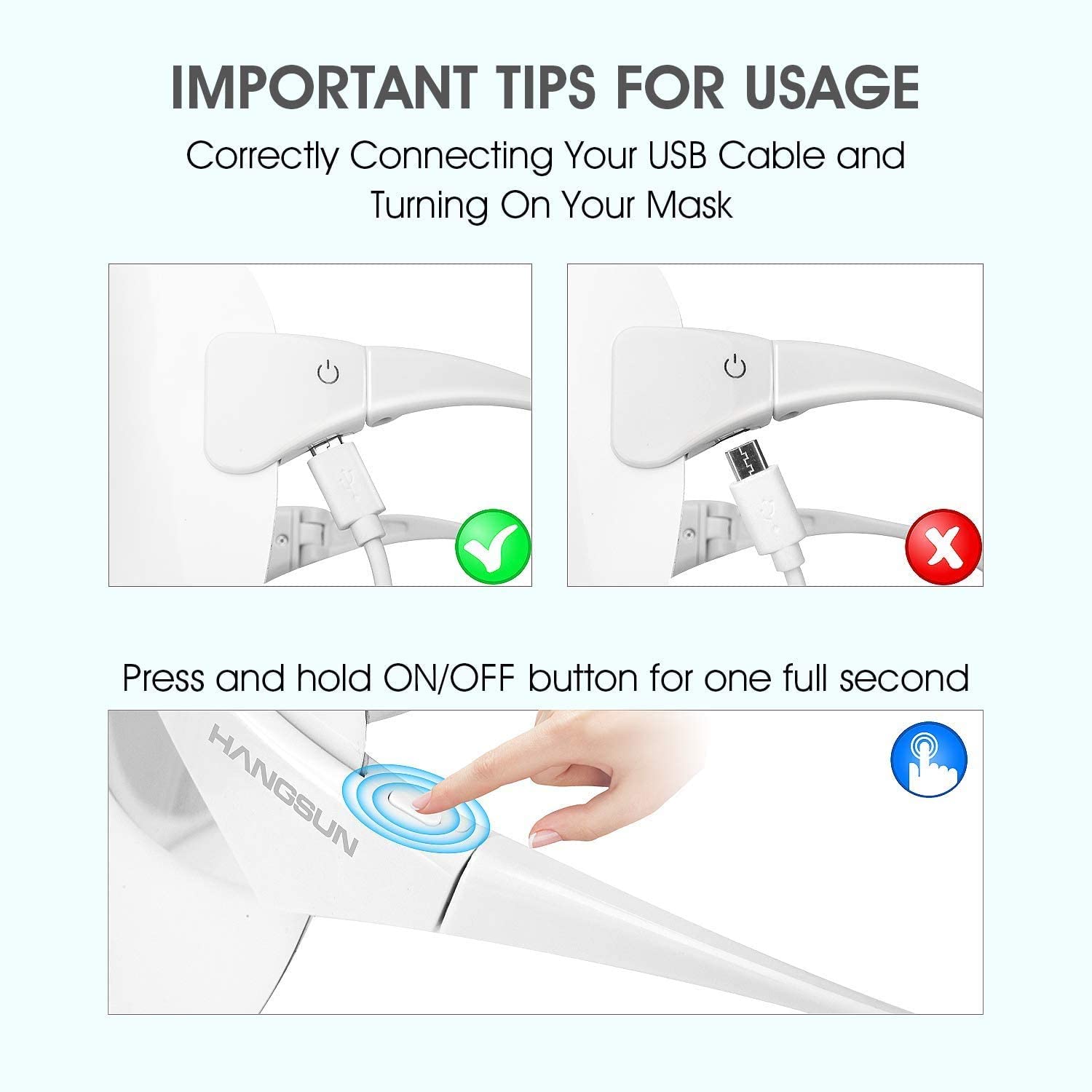 IMPORTANT TIPS FOR USAGE

Correctly Connecting Your USB Cable and Turning On Your Mask

Press and hold ON/OFF button for one full second

HANGSUN