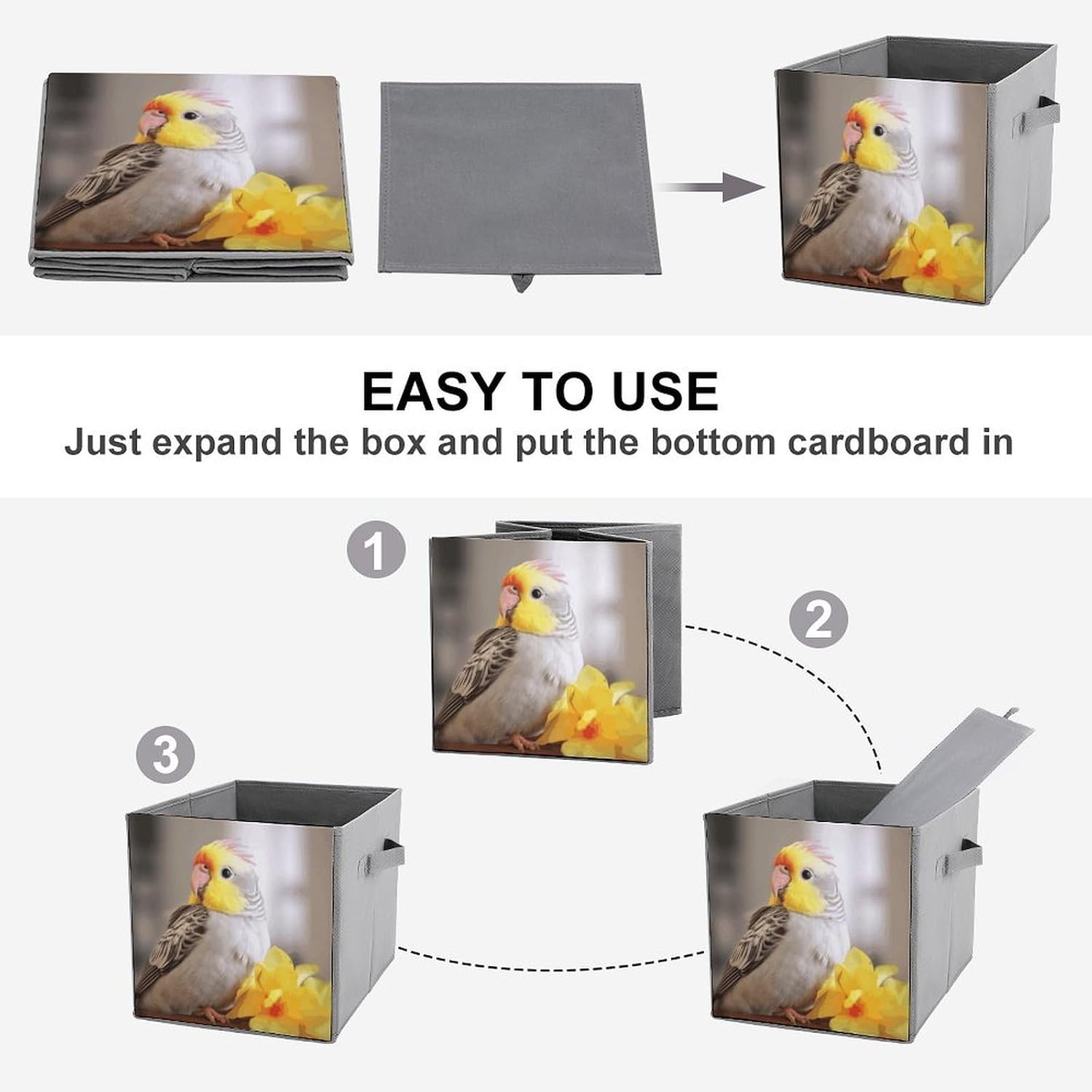 EASY TO USE
Just expand the box and put the bottom cardboard in

1

2

3