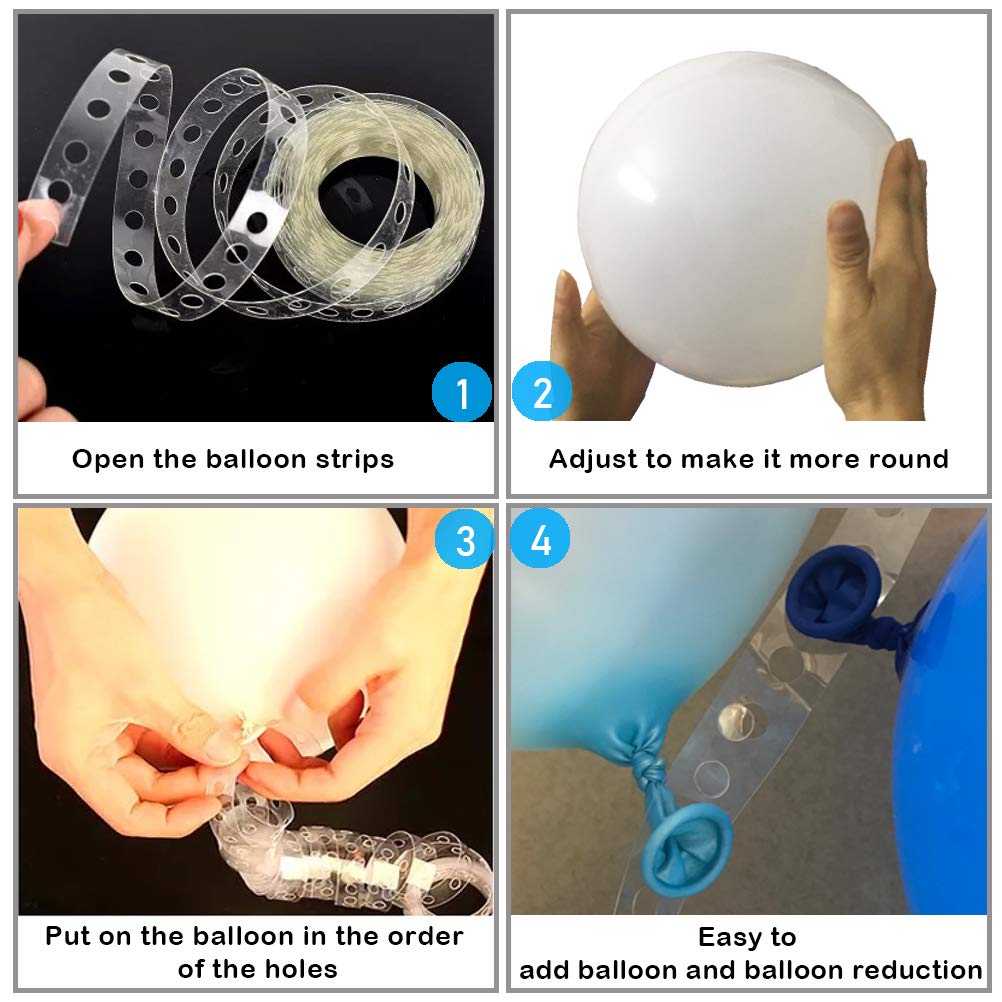 1

Open the balloon strips

2

Adjust to make it more round

3

Put on the balloon in the order of the holes

4

Easy to add balloon and balloon reduction