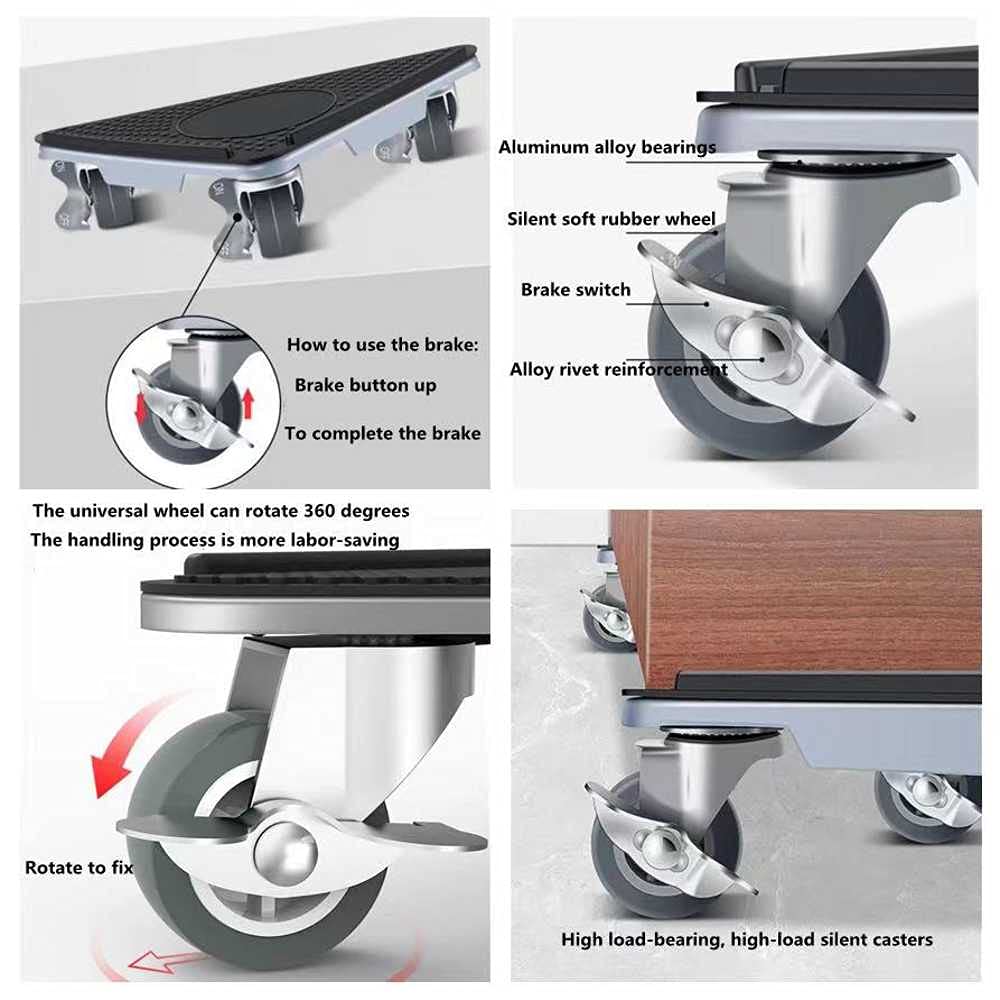 How to use the brake:
Brake button up
To complete the brake

Aluminum alloy bearings
Silent soft rubber wheel
Brake switch
Alloy rivet reinforcement

The universal wheel can rotate 360 degrees
The handling process is more labor-saving

Rotate to fix

High load-bearing, high-load silent casters