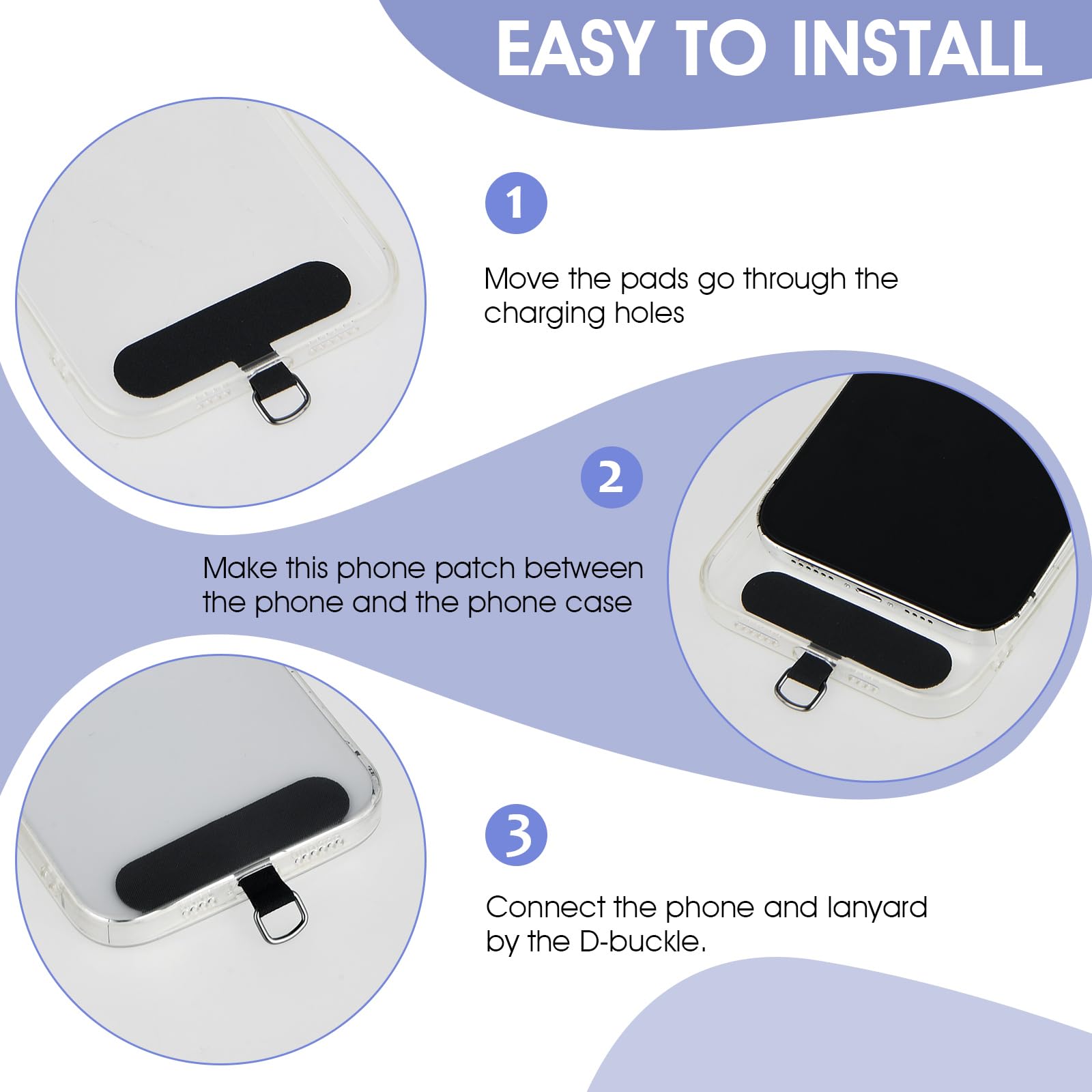 EASY TO INSTALL

1

Move the pads go through the charging holes

2

Make this phone patch between the phone and the phone case

3

Connect the phone and lanyard by the D-buckle.