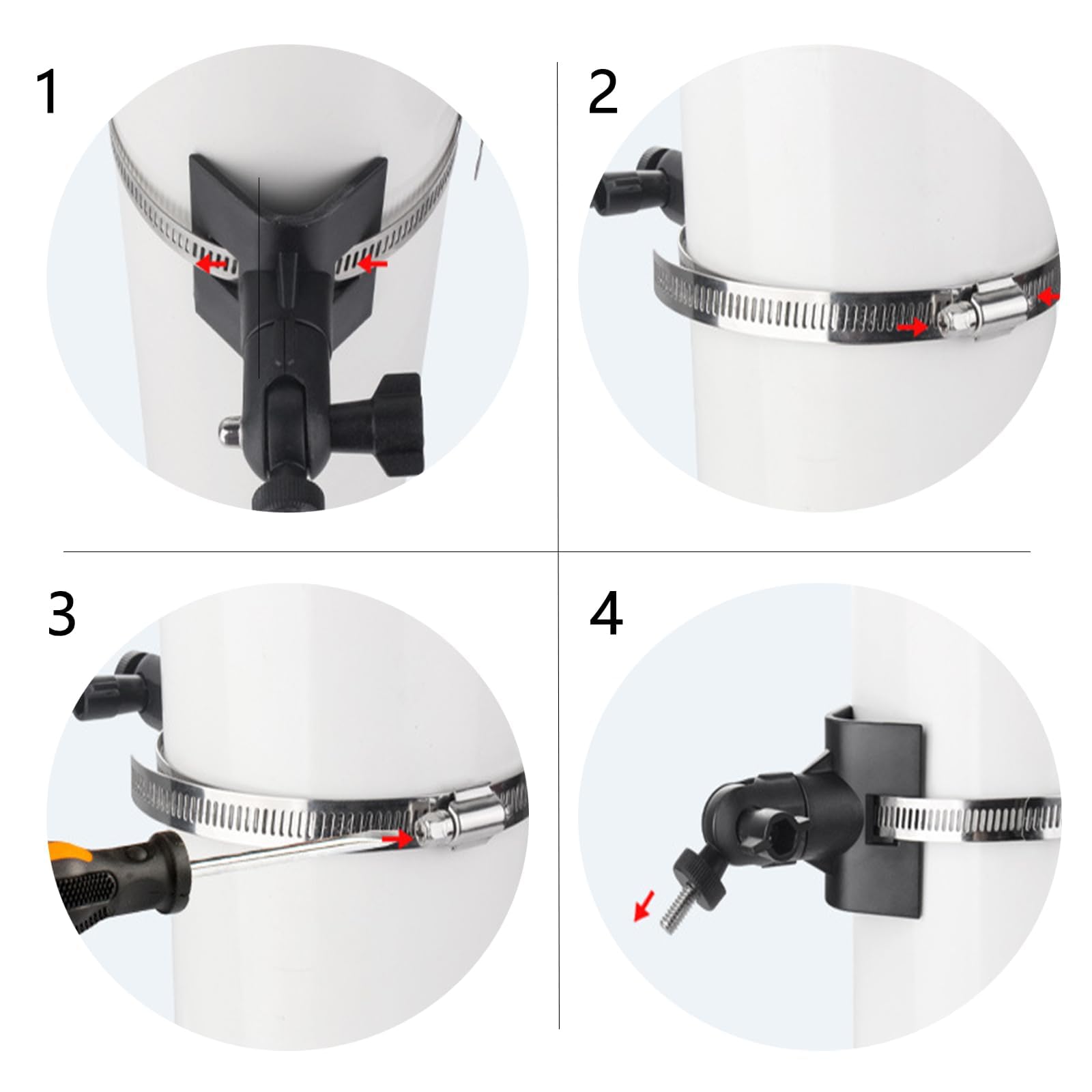 1

2

3

4