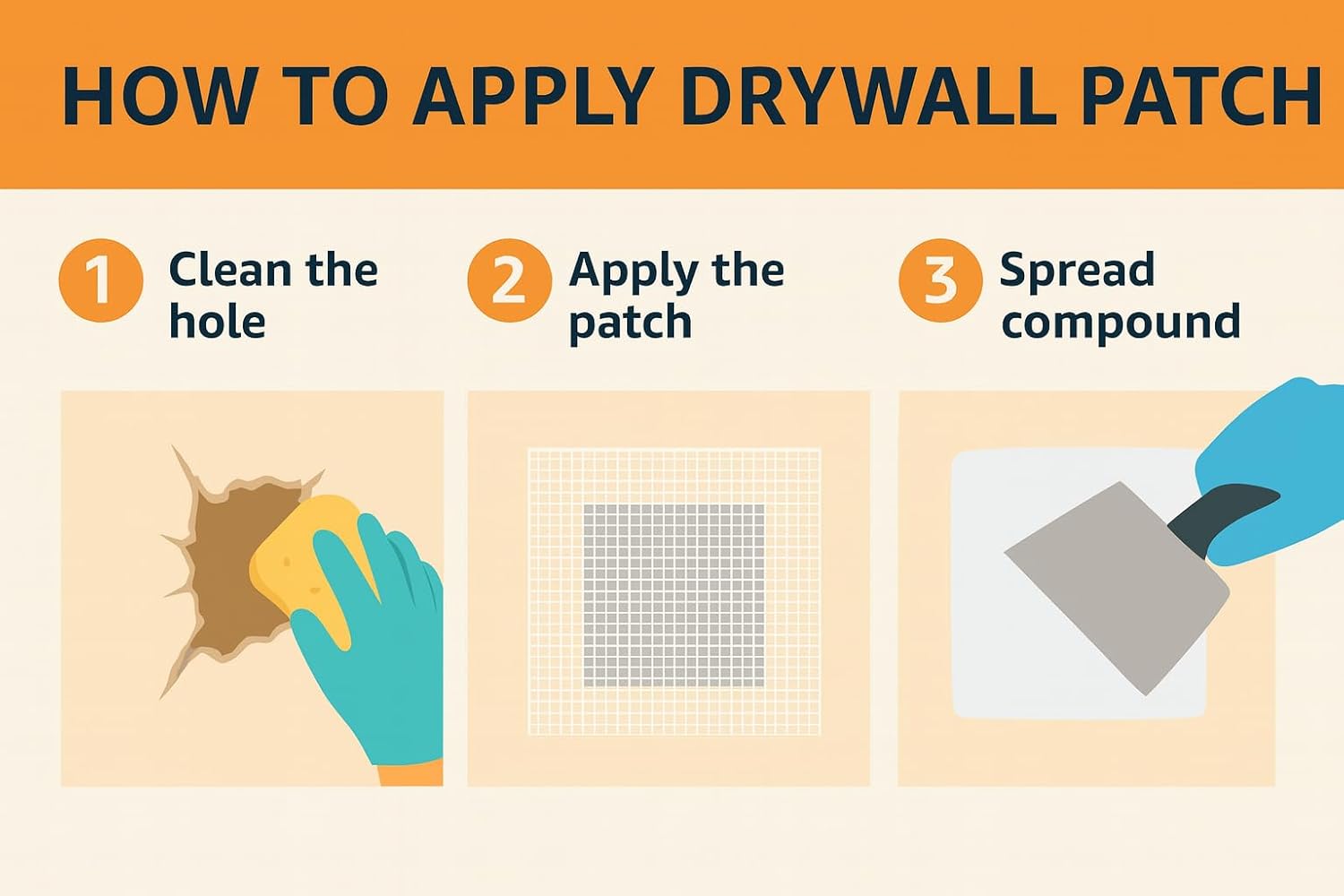 HOW TO APPLY DRYWALL PATCH

1 Clean the hole

2 Apply the patch

3 Spread compound