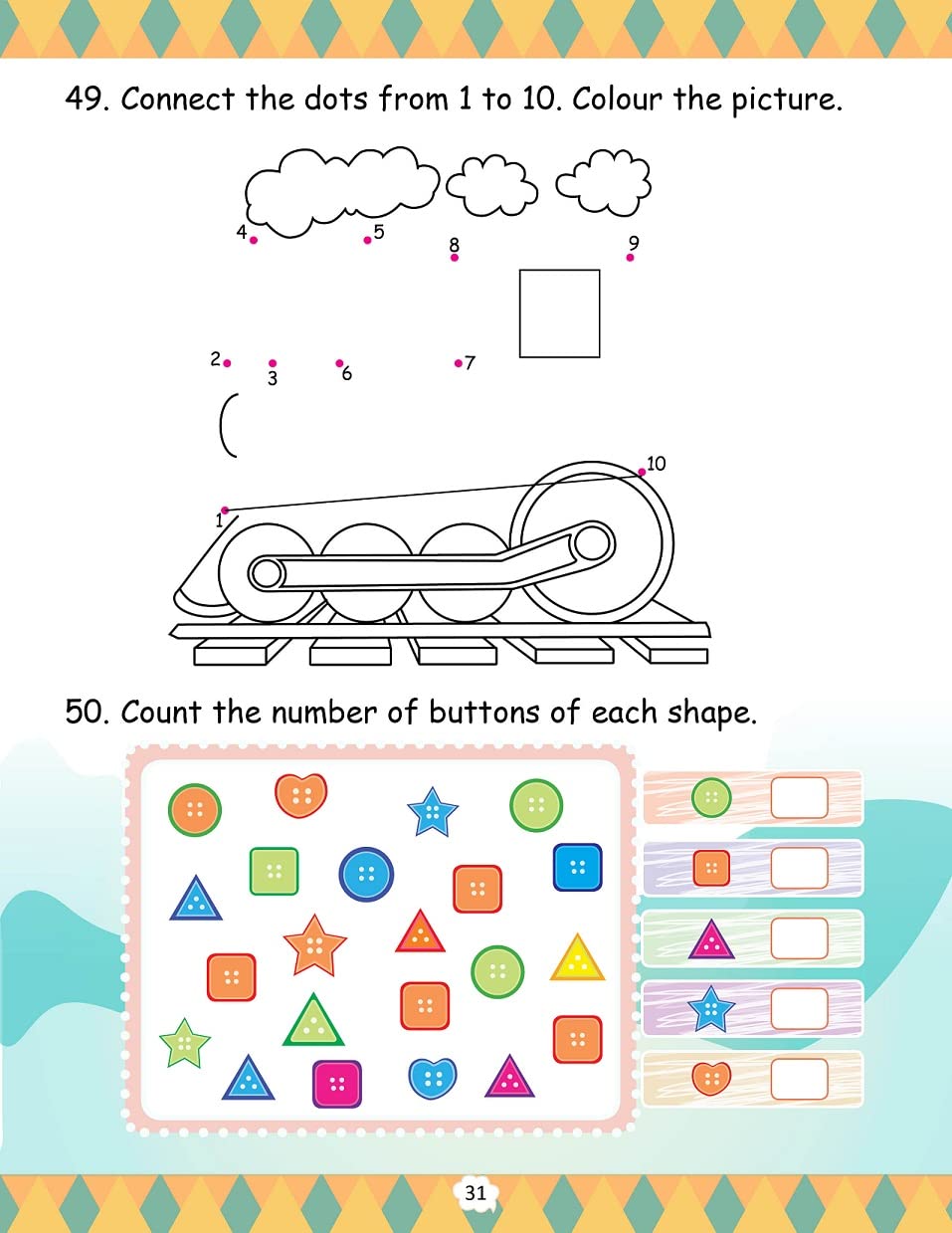 49. Connect the dots from 1 to 10. Colour the picture.

4 5 8 9

2 3 6 7

10

1

50. Count the number of buttons of each shape.

31