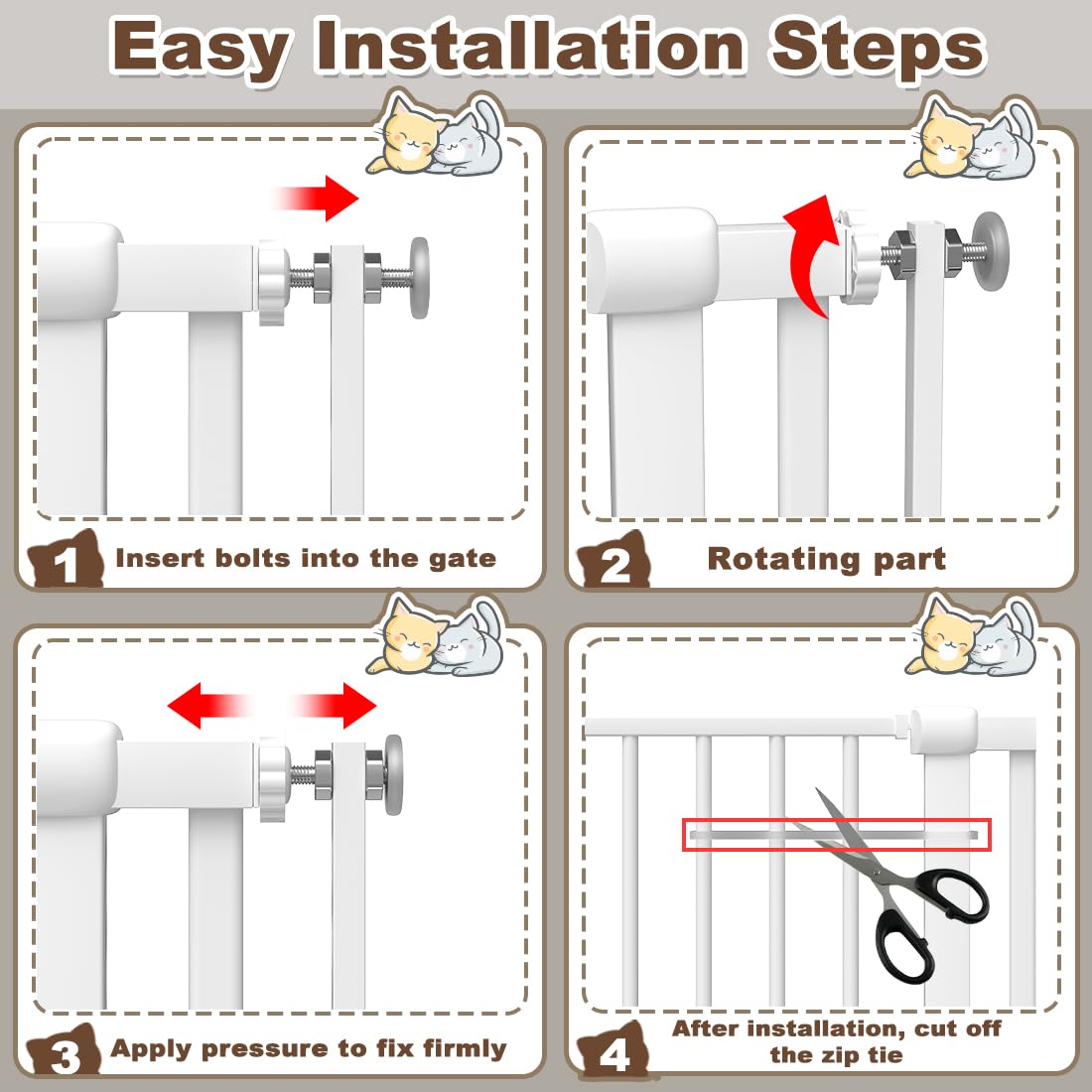 Easy Installation Steps

1 Insert bolts into the gate

2 Rotating part

3 Apply pressure to fix firmly

4 After installation, cut off the zip tie