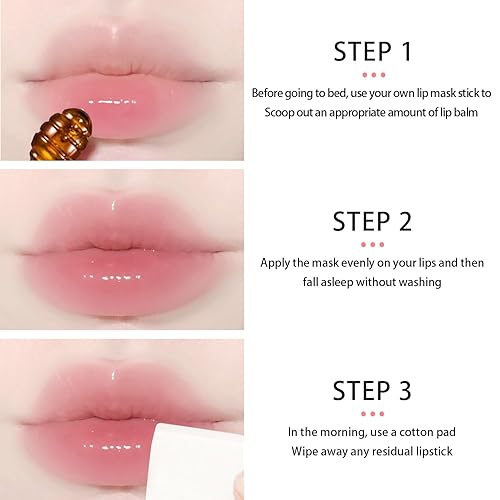 STEP 1

Before going to bed, use your own lip mask stick to Scoop out an appropriate amount of lip balm

STEP 2

Apply the mask evenly on your lips and then fall asleep without washing

STEP 3

In the morning, use a cotton pad
Wipe away any residual lipstick