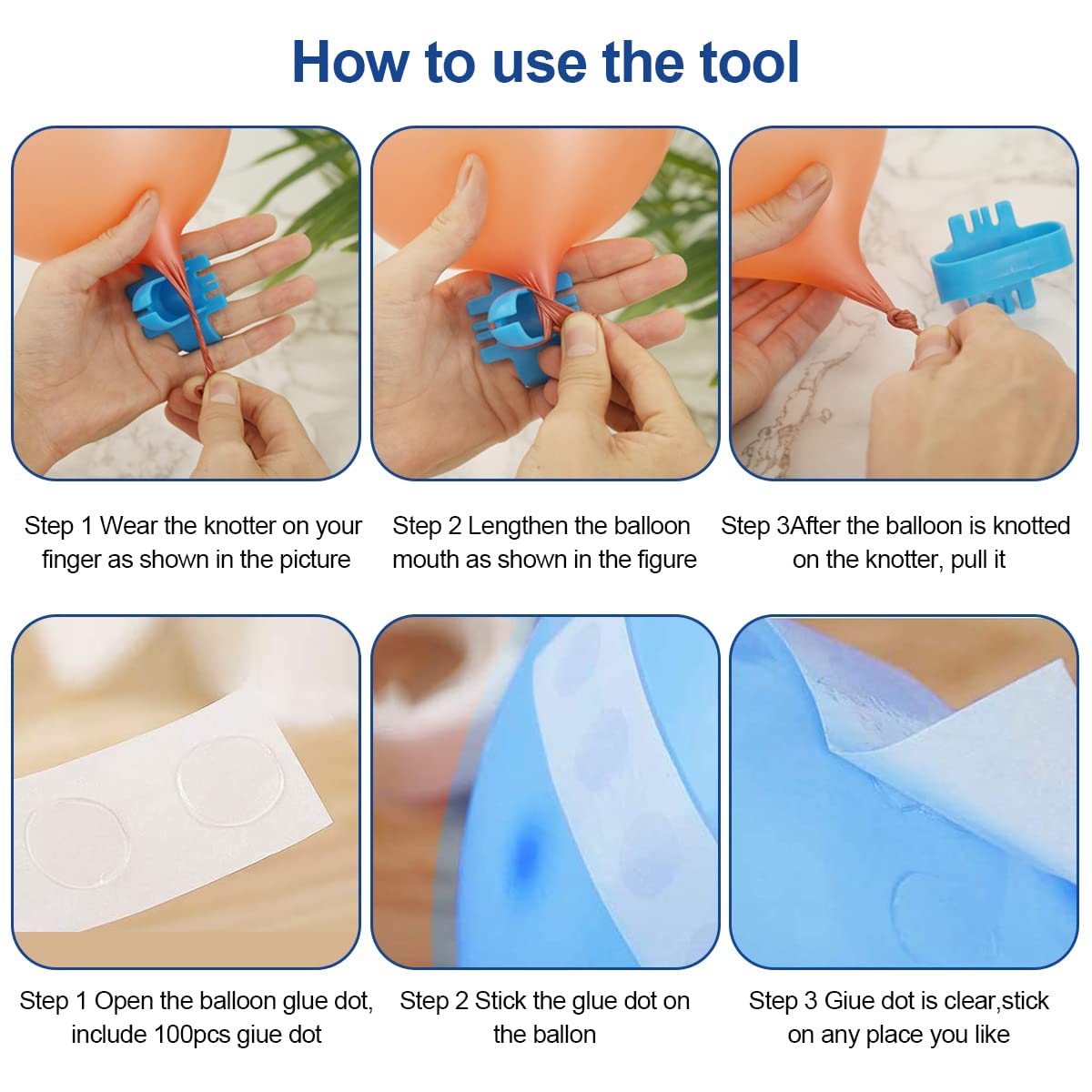 How to use the tool

Step 1 Wear the knotter on your finger as shown in the picture

Step 2 Lengthen the balloon mouth as shown in the figure

Step 3After the balloon is knotted on the knotter, pull it

Step 1 Open the balloon glue dot, include 100pcs giue dot

Step 2 Stick the glue dot on the ballon

Step 3 Giue dot is clear,stick on any place you like